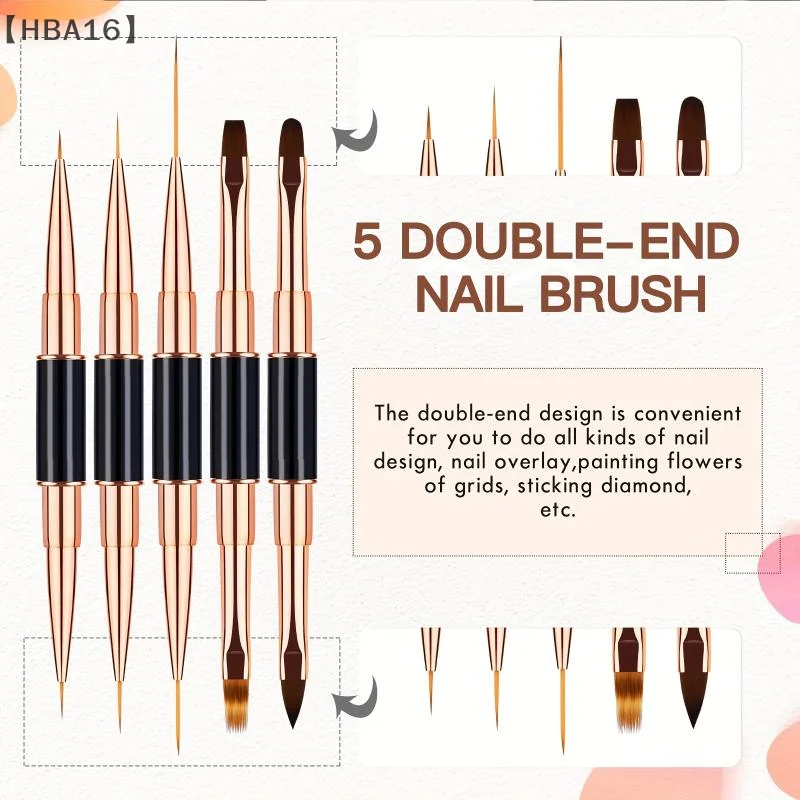 【HBA16】

5 DOUBLE-END NAIL BRUSH

The double-end design is convenient for you to do all kinds of nail design, nail overlay,painting flowers of grids, sticking diamond, etc.