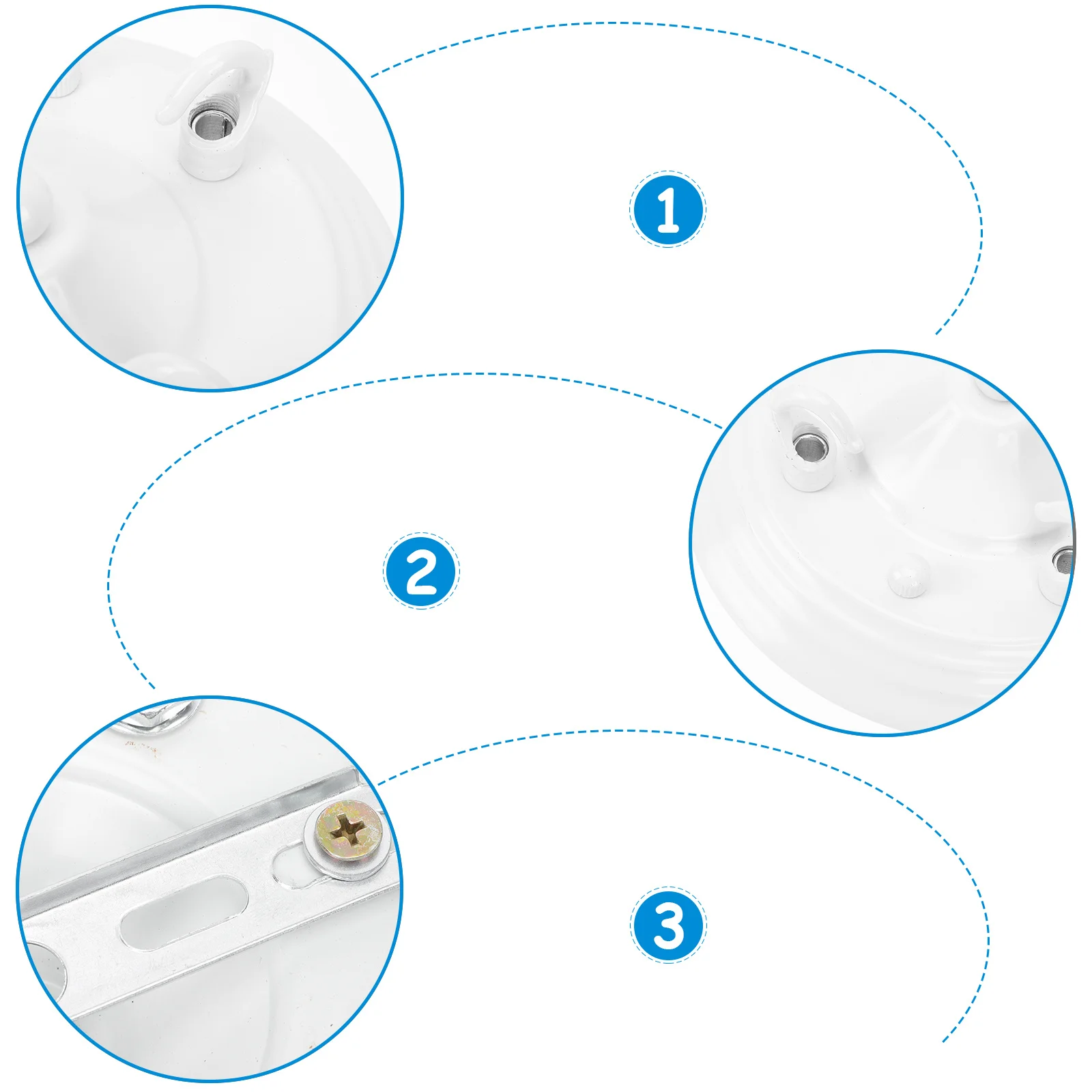 1

2

3