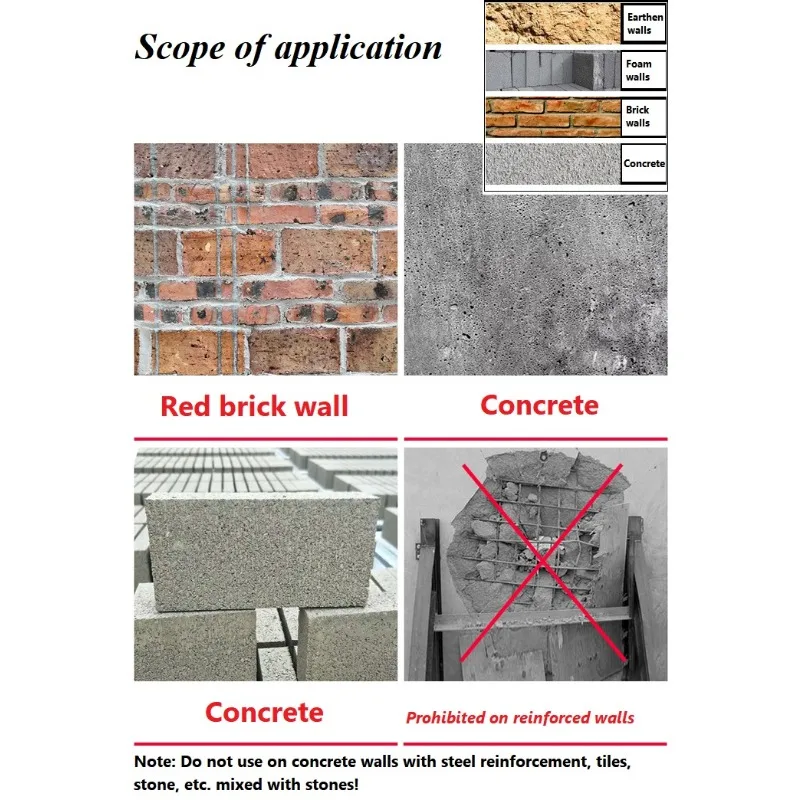 Scope of application

Earthen walls

Foam walls

Brick walls

Concrete

Red brick wall

Concrete

Concrete

Prohibited on reinforced walls

Note: Do not use on concrete walls with steel reinforcement, tiles, stone, etc. mixed with stones!