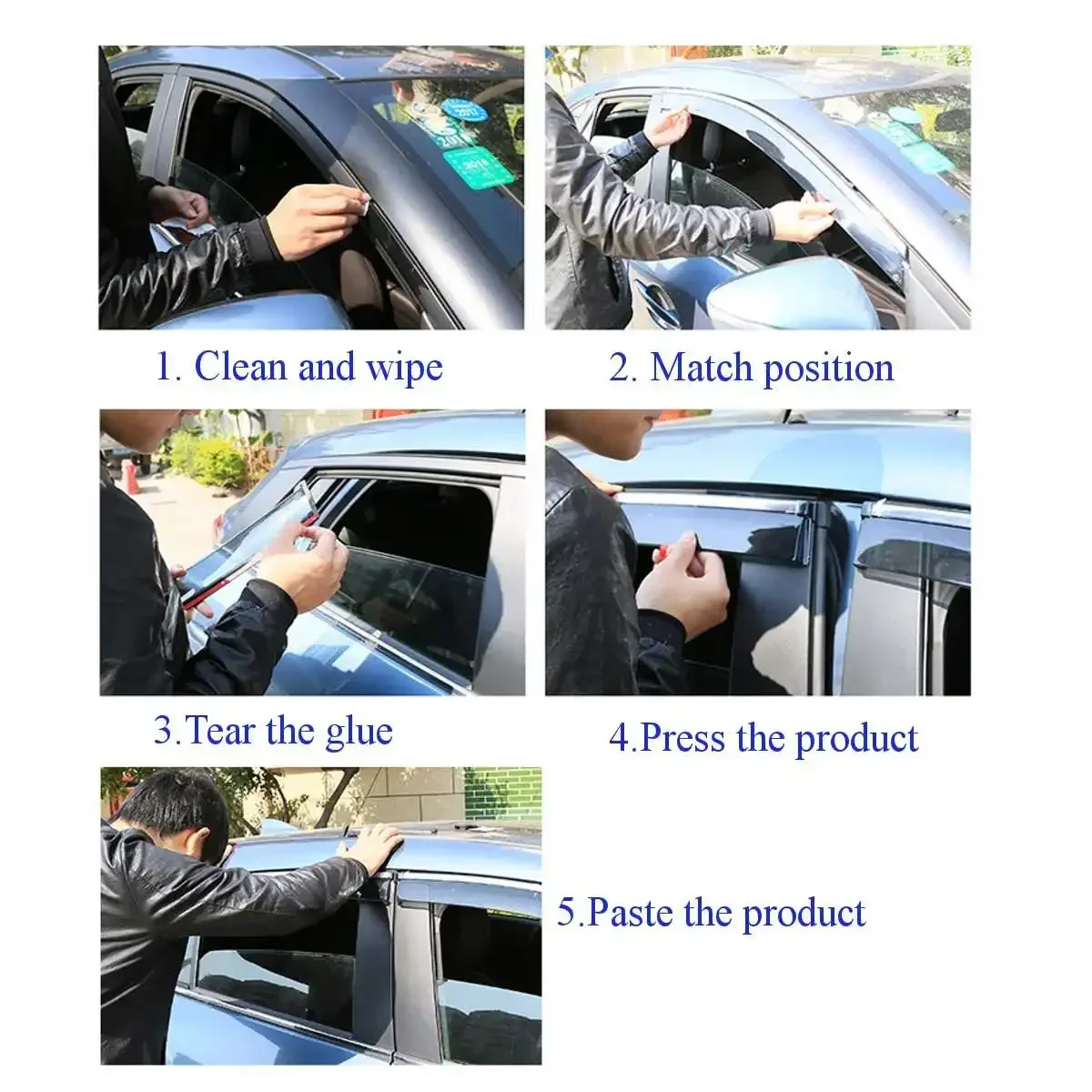 1. Clean and wipe

2. Match position

3.Tear the glue

4.Press the product

5.Paste the product