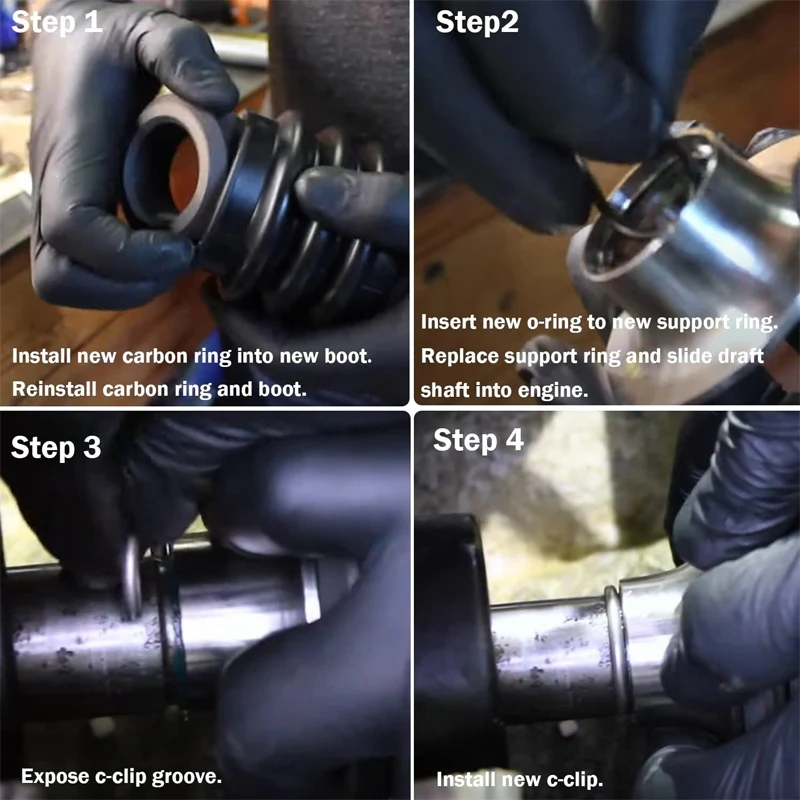 Step 1

Install new carbon ring into new boot.
Reinstall carbon ring and boot.

Step2

Insert new o-ring to new support ring.
Replace support ring and slide draft shaft into engine.

Step 3

Expose c-clip groove.

Step 4

Install new c-clip.