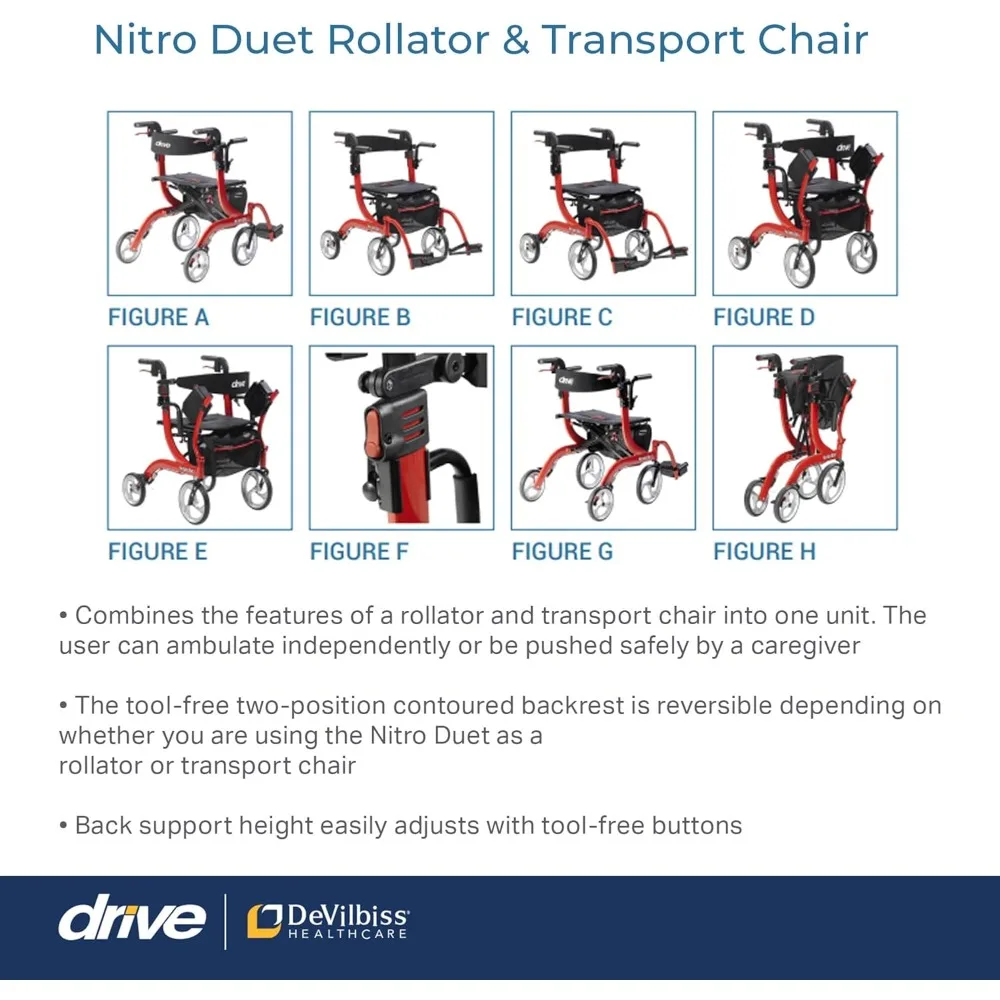 Nitro Duet Rollator & Transport Chair

FIGURE A

FIGURE B

FIGURE C

FIGURE D

FIGURE E

FIGURE F

FIGURE G

FIGURE H

• Combines the features of a rollator and transport chair into one unit. The user can ambulate independently or be pushed safely by a caregiver

• The tool-free two-position contoured backrest is reversible depending on whether you are using the Nitro Duet as a rollator or transport chair

• Back support height easily adjusts with tool-free buttons

drive | DeVilbiss HEALTHCARE