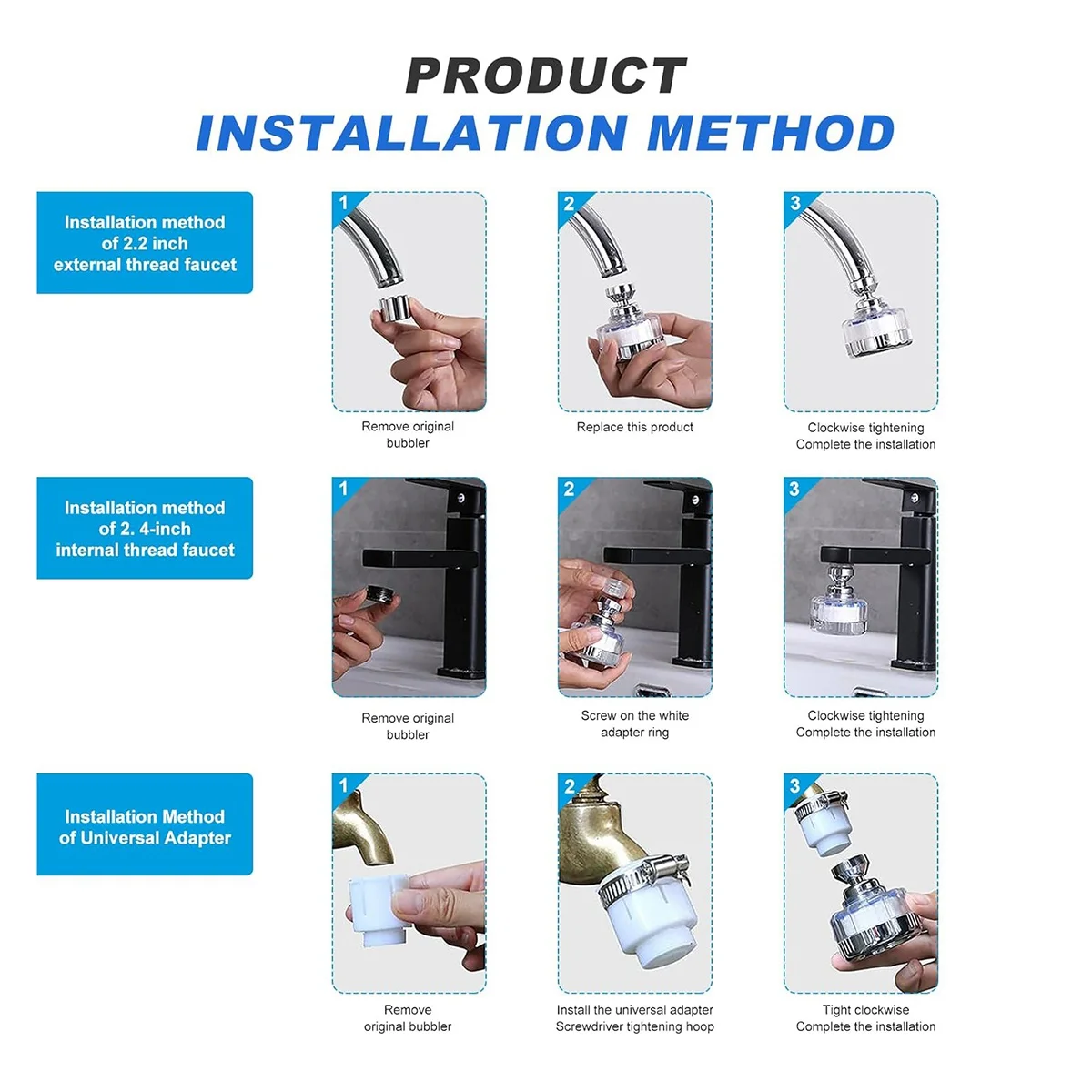 PRODUCT
INSTALLATION METHOD

Installation method of 2.2 inch external thread faucet

1
Remove original bubbler

2
Replace this product

3
Clockwise tightening Complete the installation

Installation method of 2. 4-inch internal thread faucet

1
Remove original bubbler

2
Screw on the white adapter ring

3
Clockwise tightening Complete the installation

Installation Method of Universal Adapter

1
Remove original bubbler

2
Install the universal adapter Screwdriver tightening hoop

3
Tight clockwise Complete the installation