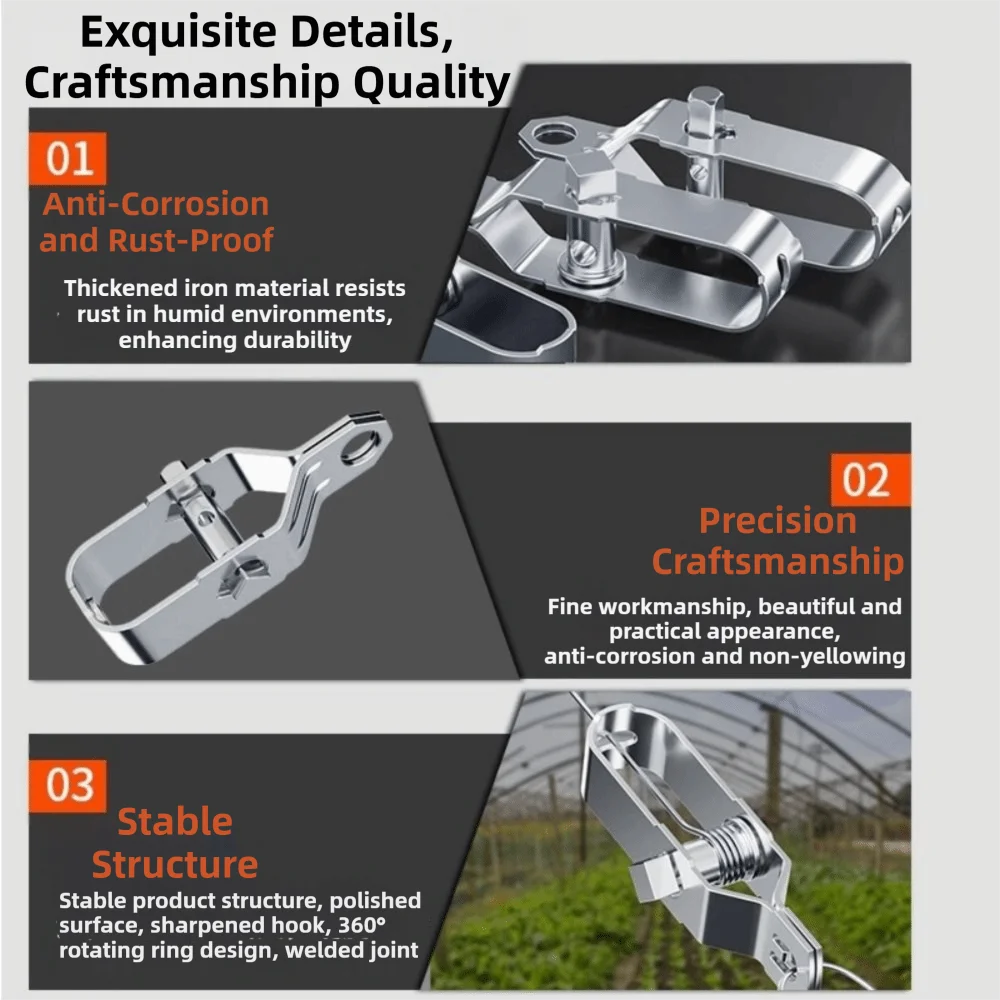 Exquisite Details, Craftsmanship Quality

01
Anti-Corrosion and Rust-Proof

Thickened iron material resists rust in humid environments, enhancing durability

02
Precision Craftsmanship

Fine workmanship, beautiful and practical appearance, anti-corrosion and non-yellowing

03
Stable Structure

Stable product structure, polished surface, sharpened hook, 360° rotating ring design, welded joint