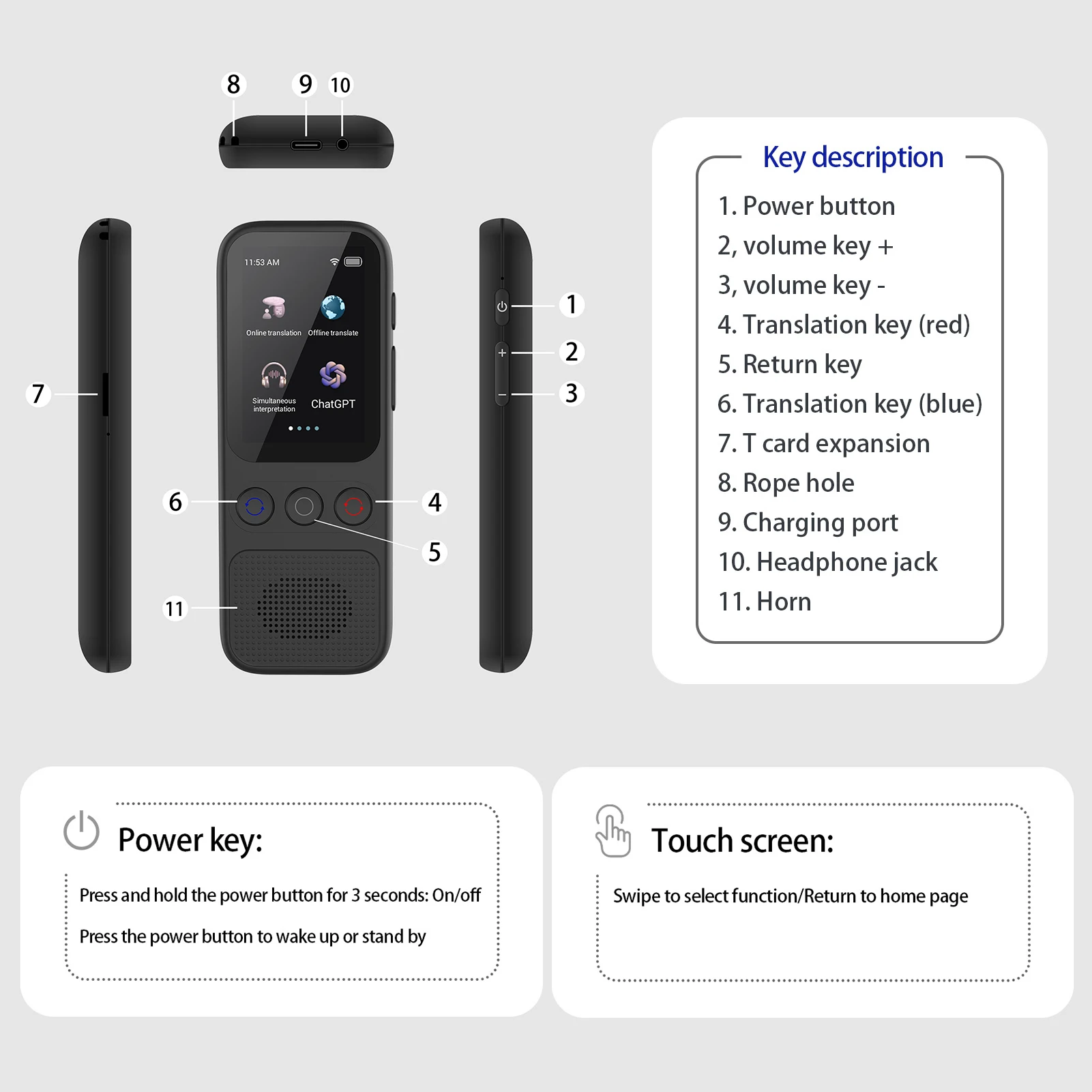 8 9 10

11:53 AM

Online translation Offline translate

Simultaneous interpretation ChatGPT

7

1

2

3

6

4

5

11

Key description

1. Power button
2, volume key +
3, volume key -
4. Translation key (red)
5. Return key
6. Translation key (blue)
7. T card expansion
8. Rope hole
9. Charging port
10. Headphone jack
11. Horn

Power key:

Press and hold the power button for 3 seconds: On/off

Press the power button to wake up or stand by

Touch screen:

Swipe to select function/Return to home page