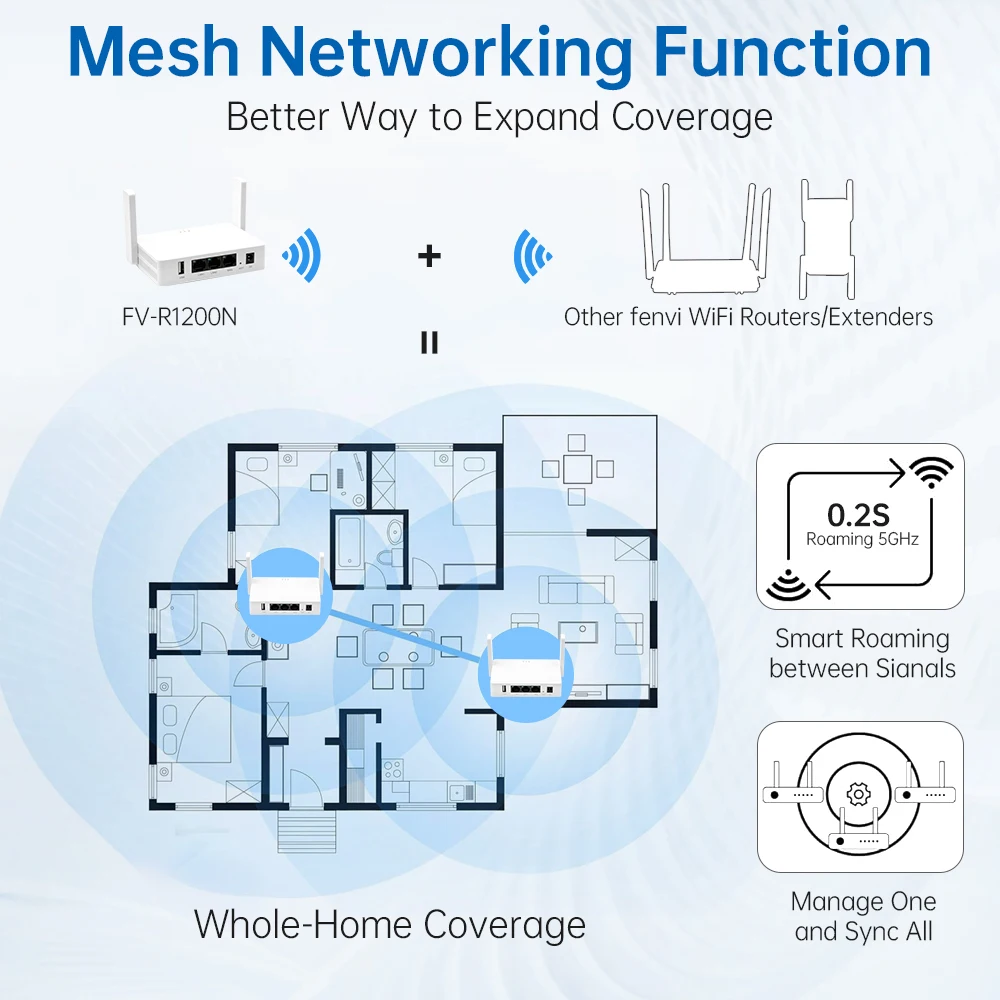 Mesh Networking Function

Better Way to Expand Coverage

FV-R1200N

+

Other fenvi WiFi Routers/Extenders

=

0.2S
Roaming 5GHz

Smart Roaming between Sianals

Manage One and Sync All

Whole-Home Coverage