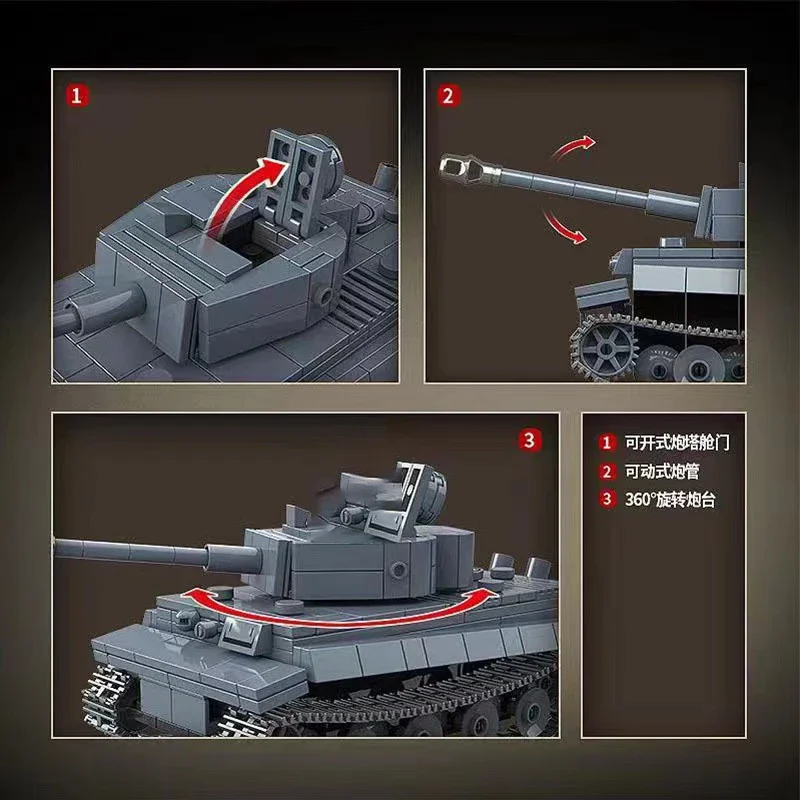 1

2

3

1 可开式炮塔舱门
2 可动式炮管
3 360°旋转炮台