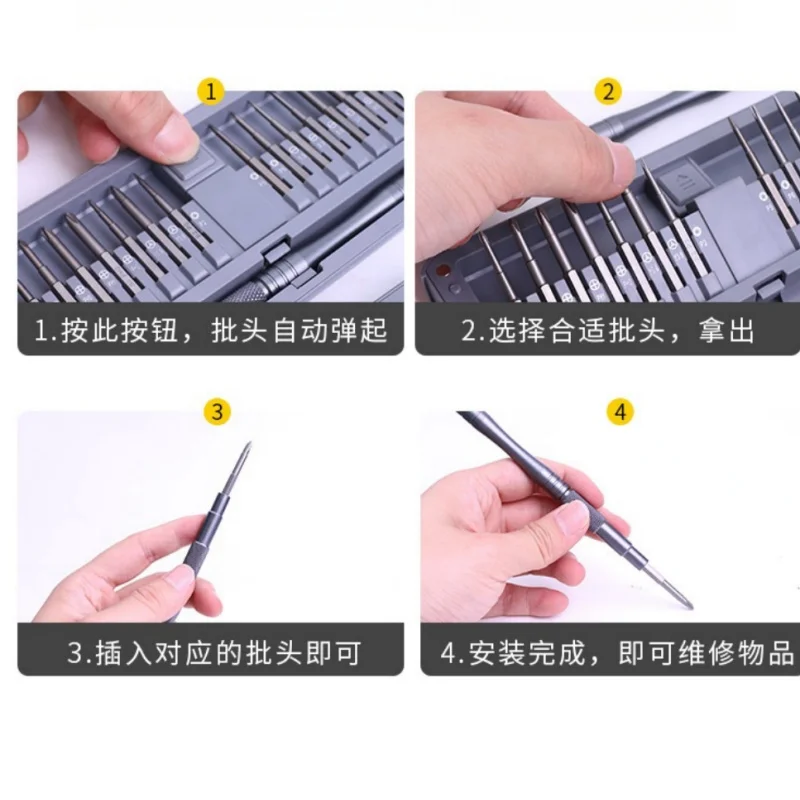 1

1.按此按钮，批头自动弹起

2

2.选择合适批头，拿出

3

3.插入对应的批头即可

4

4.安装完成，即可维修物品