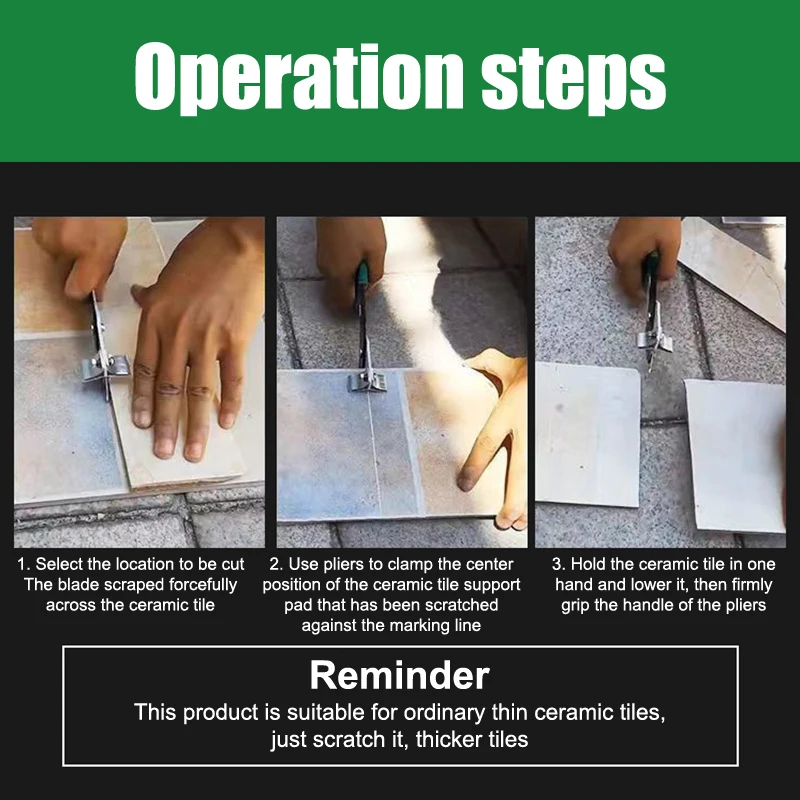 Operation steps

1. Select the location to be cut
The blade scraped forcefully
across the ceramic tile

2. Use pliers to clamp the center
position of the ceramic tile support
pad that has been scratched
against the marking line

3. Hold the ceramic tile in one
hand and lower it, then firmly
grip the handle of the pliers

Reminder
This product is suitable for ordinary thin ceramic tiles,
just scratch it, thicker tiles