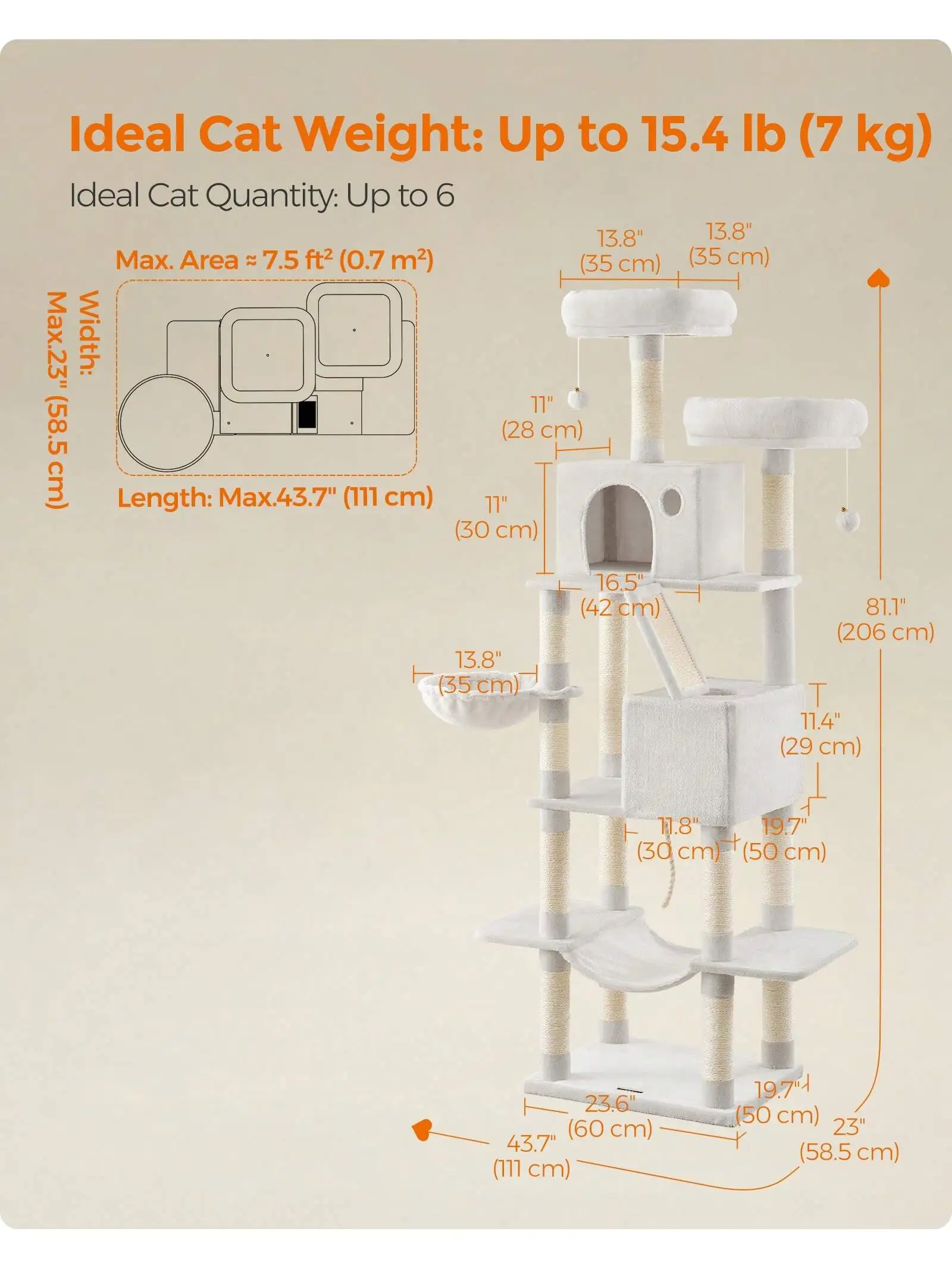 Ideal Cat Weight: Up to 15.4 lb (7 kg)

Ideal Cat Quantity: Up to 6

Max. Area ≈ 7.5 ft² (0.7 m²)

Width: Max.23" (58.5 cm)

Length: Max.43.7" (111 cm)

13.8" (35 cm)

13.8" (35 cm)

11" (28 cm)

11" (30 cm)

16.5" (42 cm)

81.1" (206 cm)

13.8" (35 cm)

11.4" (29 cm)

11.8" (30 cm)

19.7" (50 cm)

19.7" (50 cm)

23.6" (60 cm)

23" (58.5 cm)

43.7" (111 cm)