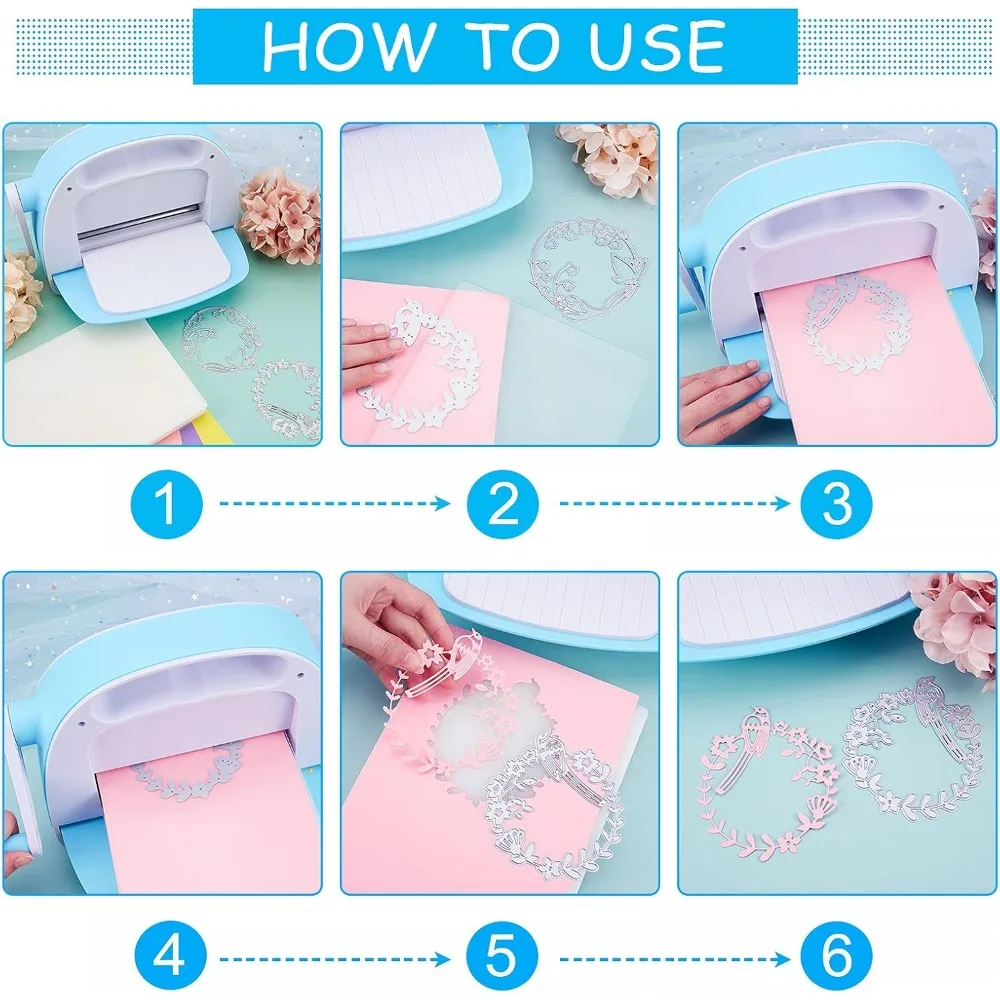 HOW TO USE

1

2

3

4

5

6