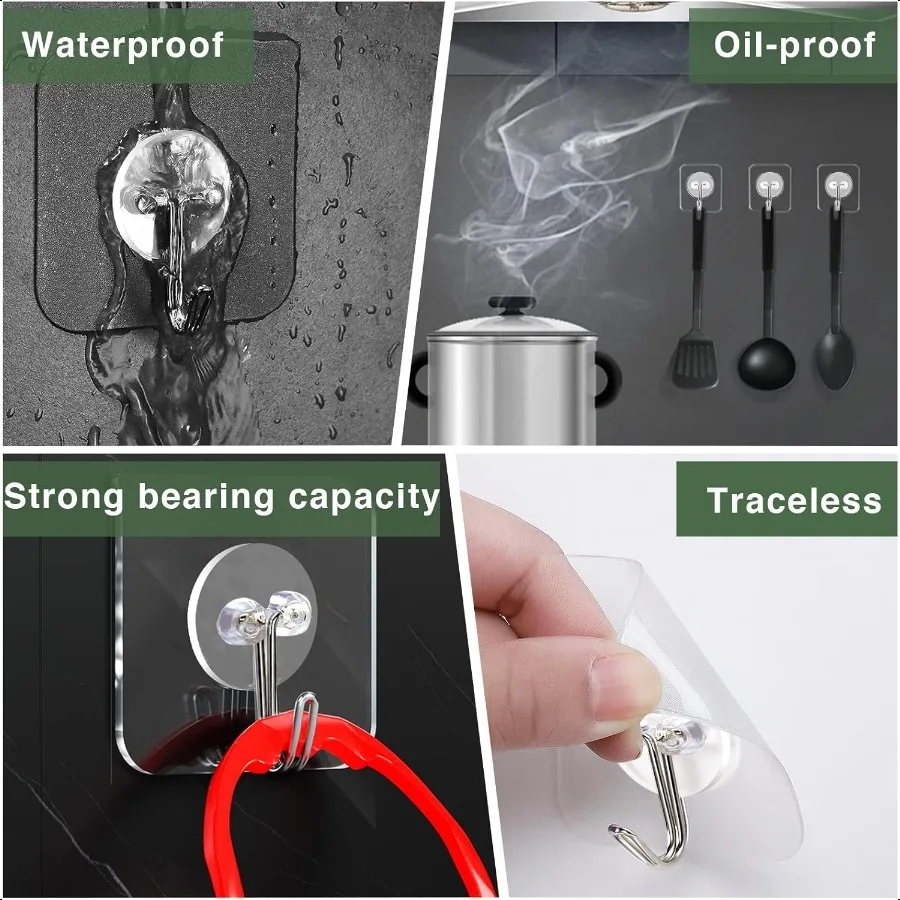 Waterproof

Oil-proof

Strong bearing capacity

Traceless