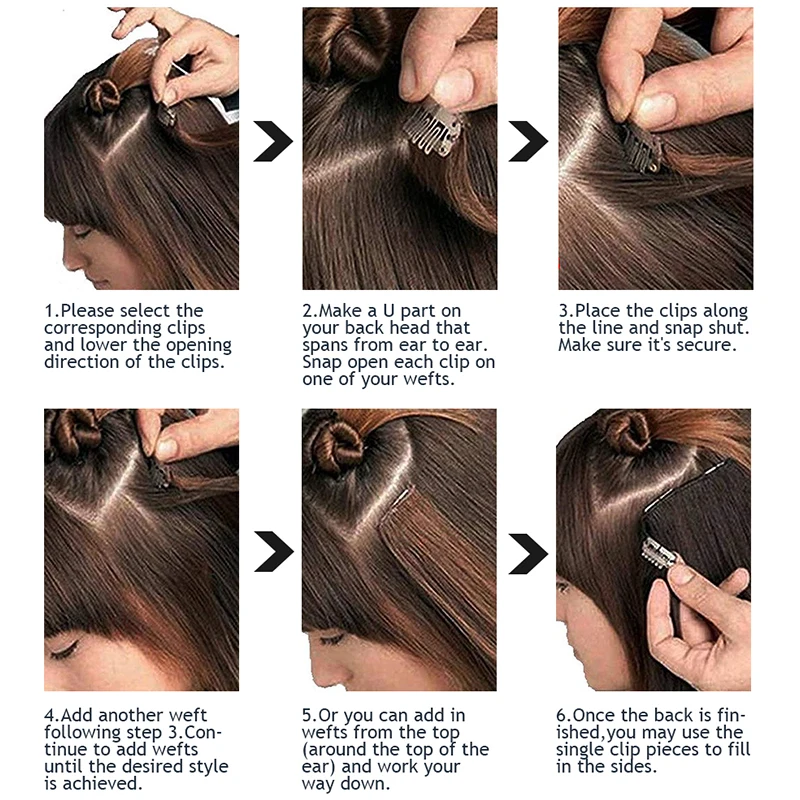 1.Please select the corresponding clips and lower the opening direction of the clips.

2.Make a U part on your back head that spans from ear to ear. Snap open each clip on one of your wefts.

3.Place the clips along the line and snap shut. Make sure it's secure.

4.Add another weft following step 3.Continue to add wefts until the desired style is achieved.

5.Or you can add in wefts from the top (around the top of the ear) and work your way down.

6.Once the back is finished,you may use the single clip pieces to fill in the sides.