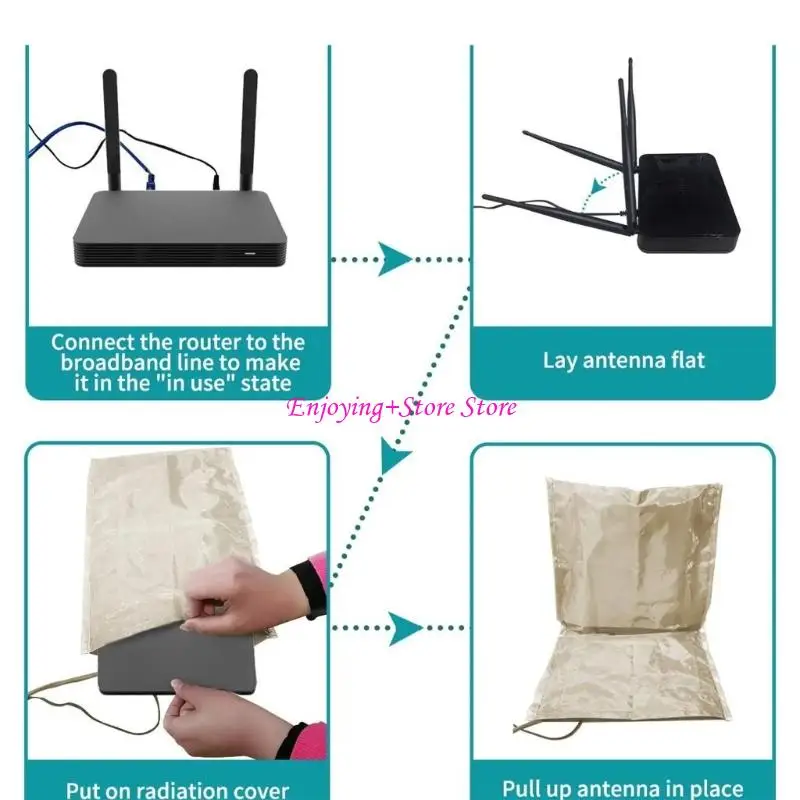 Connect the router to the broadband line to make it in the "in use" state

Lay antenna flat

Enjoying+Store Store

Put on radiation cover

Pull up antenna in place