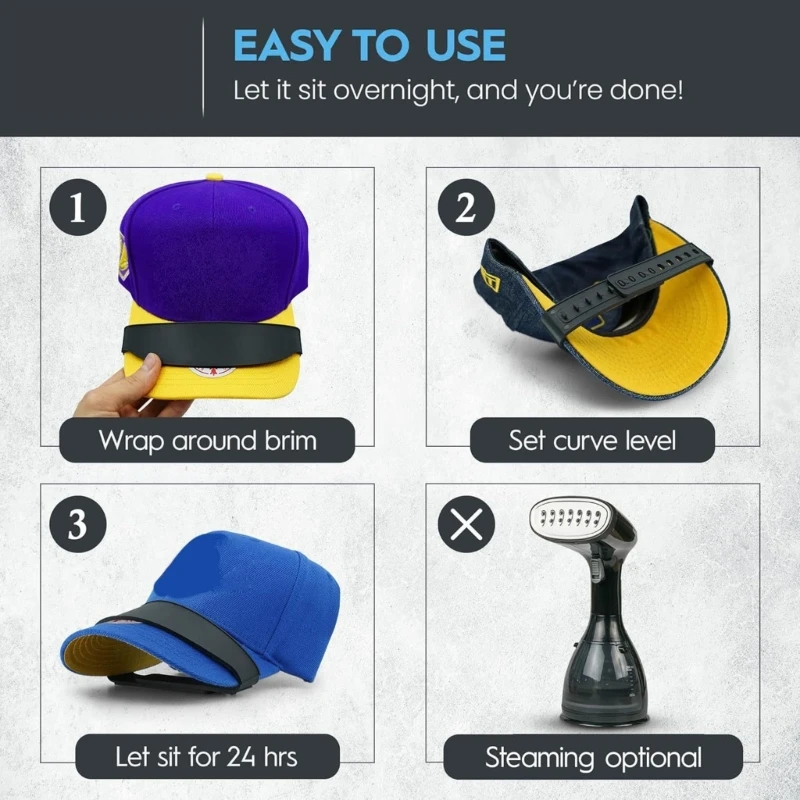 EASY TO USE
Let it sit overnight, and you're done!

1
Wrap around brim

2
Set curve level

3
Let sit for 24 hrs

Steaming optional