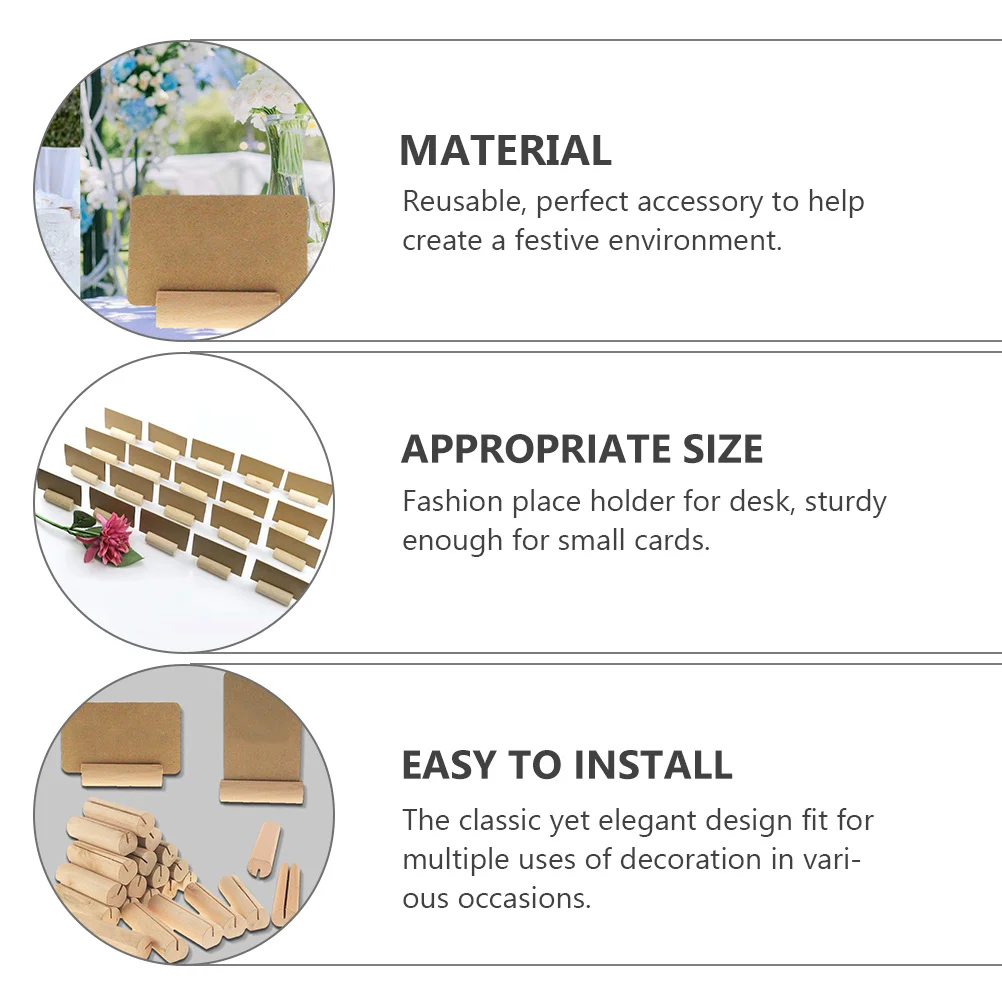 MATERIAL
Reusable, perfect accessory to help create a festive environment.

APPROPRIATE SIZE
Fashion place holder for desk, sturdy enough for small cards.

EASY TO INSTALL
The classic yet elegant design fit for multiple uses of decoration in various occasions.