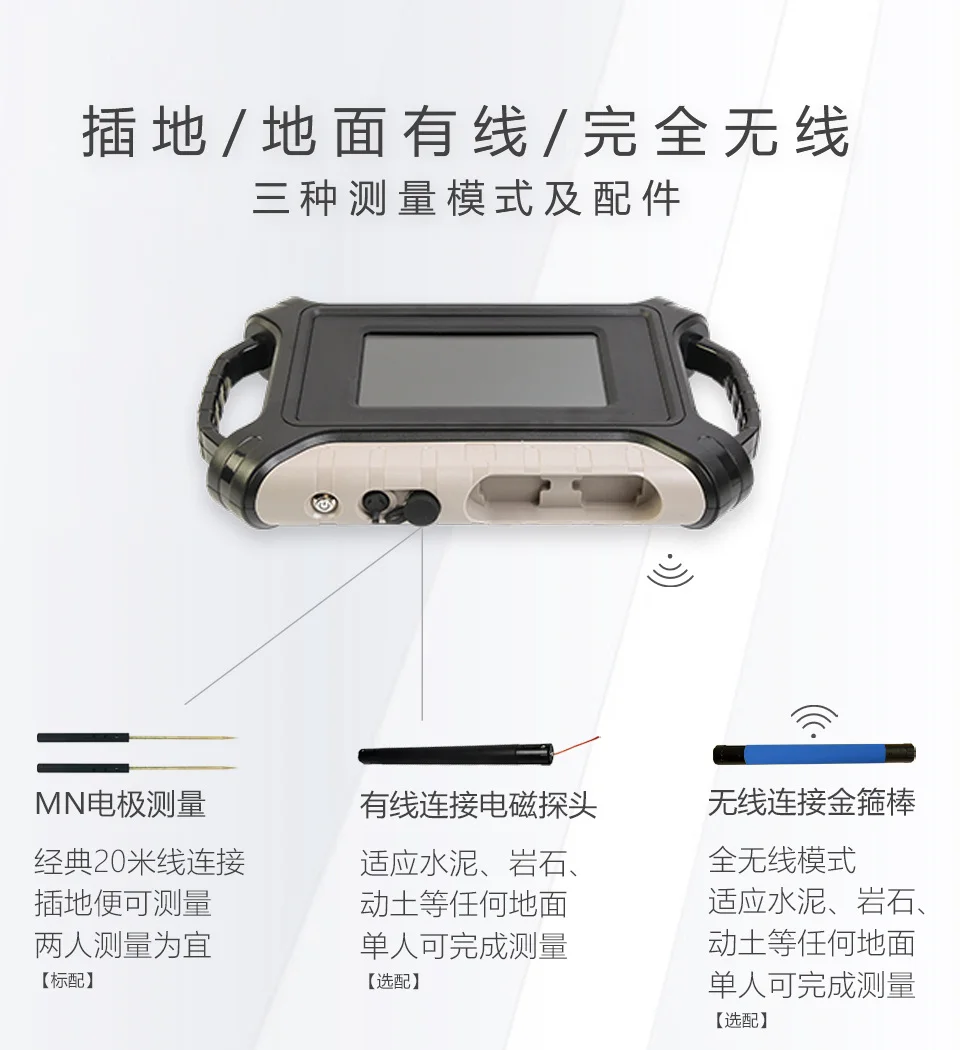 插地/地面有线/完全无线

三种测量模式及配件

MN电极测量

经典20米线连接
插地便可测量
两人测量为宜
【标配】

有线连接电磁探头

适应水泥、岩石、
动土等任何地面
单人可完成测量
【选配】

无线连接金箍棒

全无线模式
适应水泥、岩石、
动土等任何地面
单人可完成测量
【选配】