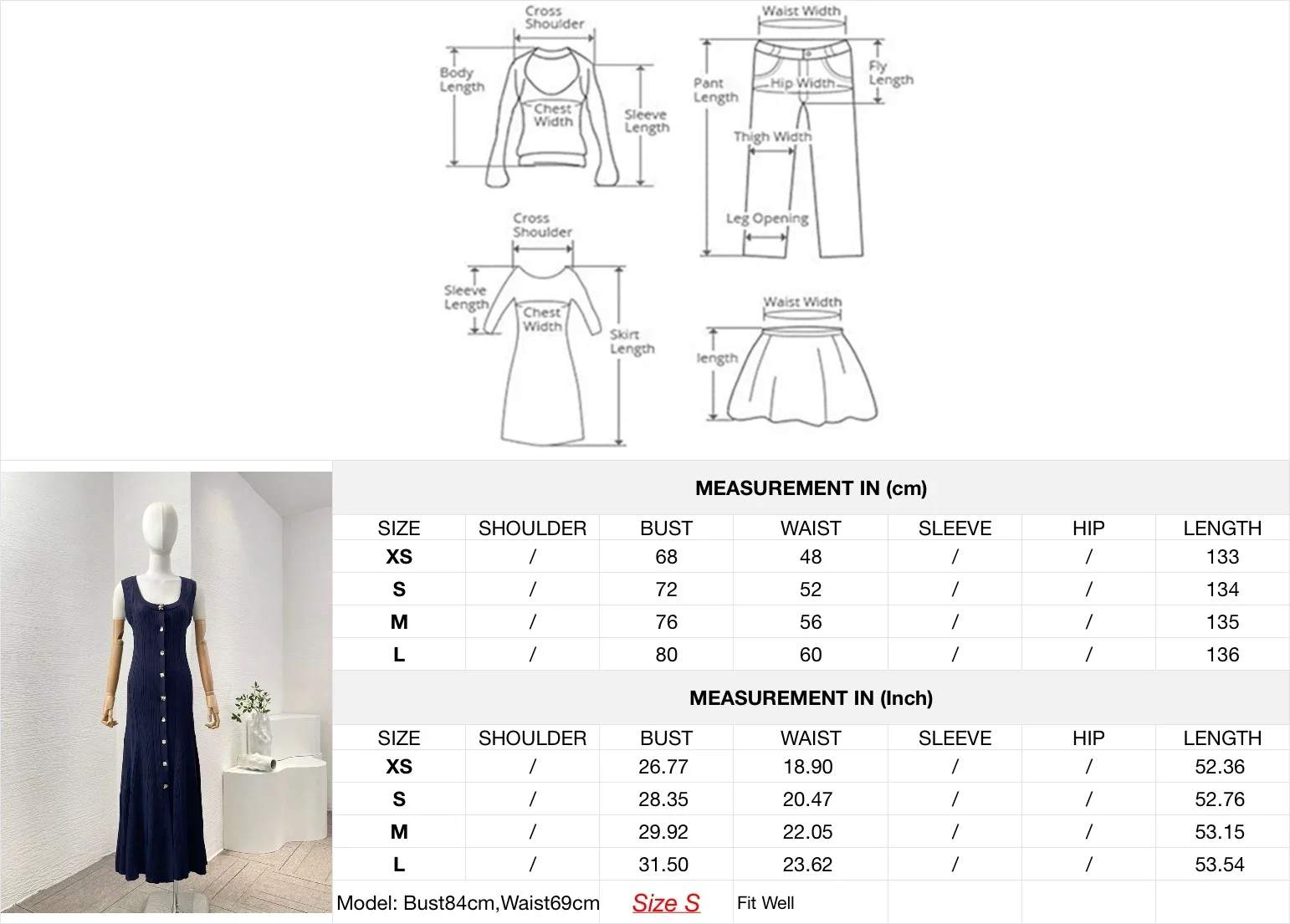 Cross Shoulder
Body Length
Chest Width
Sleeve Length

Waist Width
Pant Length
Hip Width
Fly Length
Thigh Width
Leg Opening

Cross Shoulder
Sleeve Length
Chest Width
Skirt Length

Waist Width
length

MEASUREMENT IN (cm)

| SIZE | SHOULDER | BUST | WAIST | SLEEVE | HIP | LENGTH |
|---|---|---|---|---|---|---|
| XS | / | 68 | 48 | / | / | 133 |
| S | / | 72 | 52 | / | / | 134 |
| M | / | 76 | 56 | / | / | 135 |
| L | / | 80 | 60 | / | / | 136 |

MEASUREMENT IN (Inch)

| SIZE | SHOULDER | BUST | WAIST | SLEEVE | HIP | LENGTH |
|---|---|---|---|---|---|---|
| XS | / | 26.77 | 18.90 | / | / | 52.36 |
| S | / | 28.35 | 20.47 | / | / | 52.76 |
| M | / | 29.92 | 22.05 | / | / | 53.15 |
| L | / | 31.50 | 23.62 | / | / | 53.54 |

Model: Bust84cm,Waist69cm Size S Fit Well