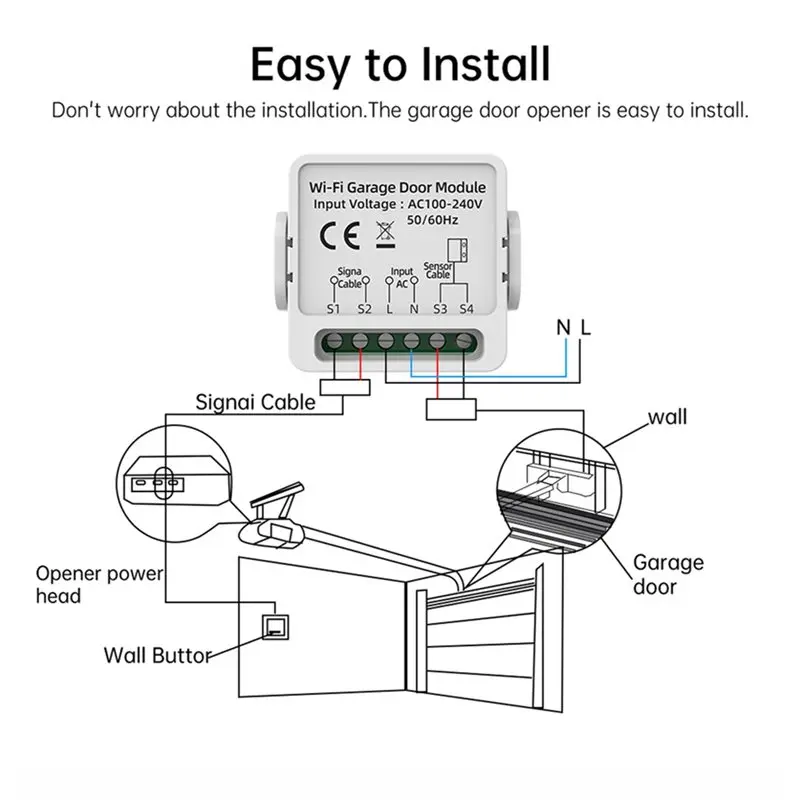 Easy to Install

Don't worry about the installation.The garage door opener is easy to install.

Wi-Fi Garage Door Module
Input Voltage : AC100-240V
50/60Hz

CE

Signa Cable
Input AC
Sensor Cable

S1 S2 L N S3 S4

N L

Signai Cable

wall

Opener power head

Garage door

Wall Buttor