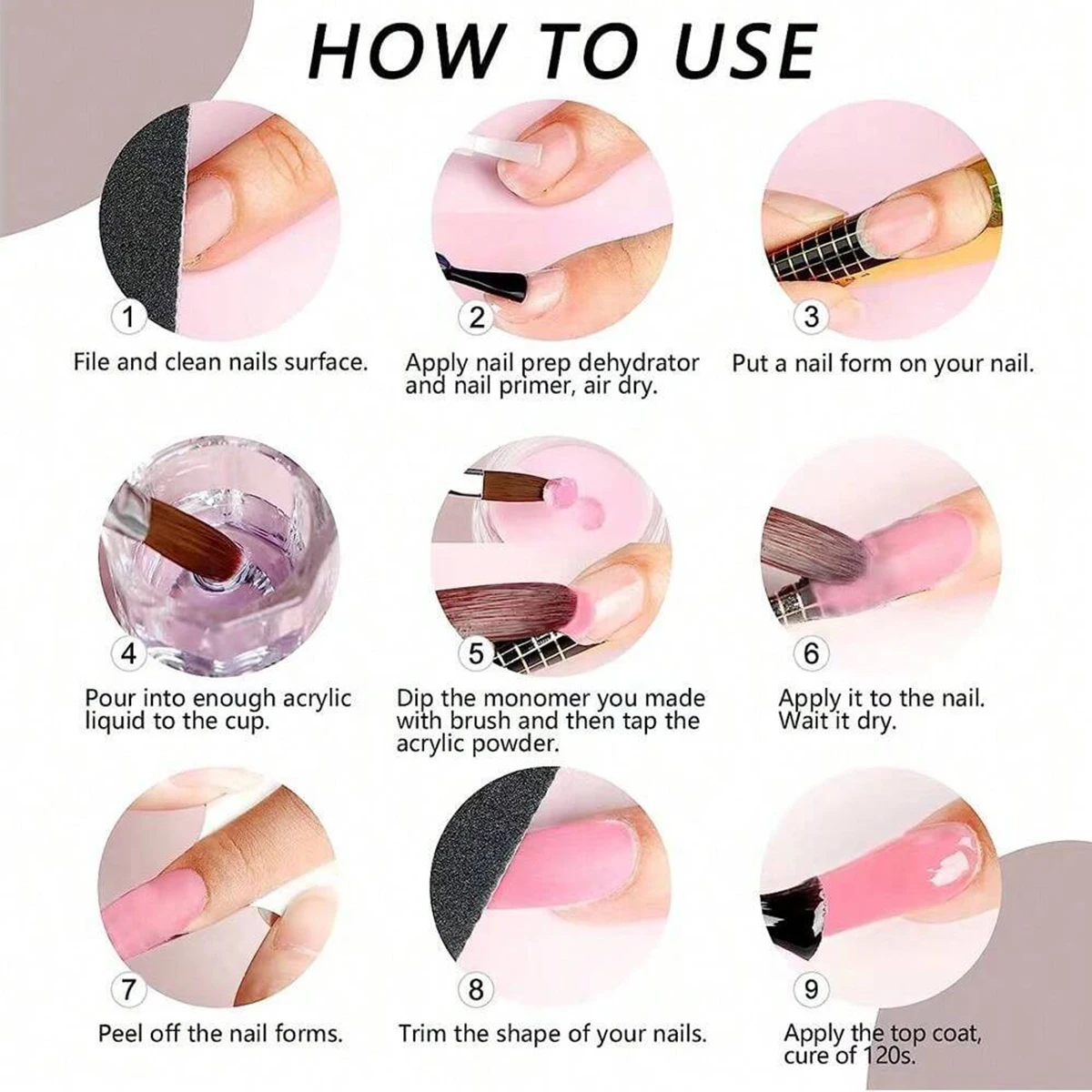 HOW TO USE

1
File and clean nails surface.

2
Apply nail prep dehydrator and nail primer, air dry.

3
Put a nail form on your nail.

4
Pour into enough acrylic liquid to the cup.

5
Dip the monomer you made with brush and then tap the acrylic powder.

6
Apply it to the nail. Wait it dry.

7
Peel off the nail forms.

8
Trim the shape of your nails.

9
Apply the top coat, cure of 120s.