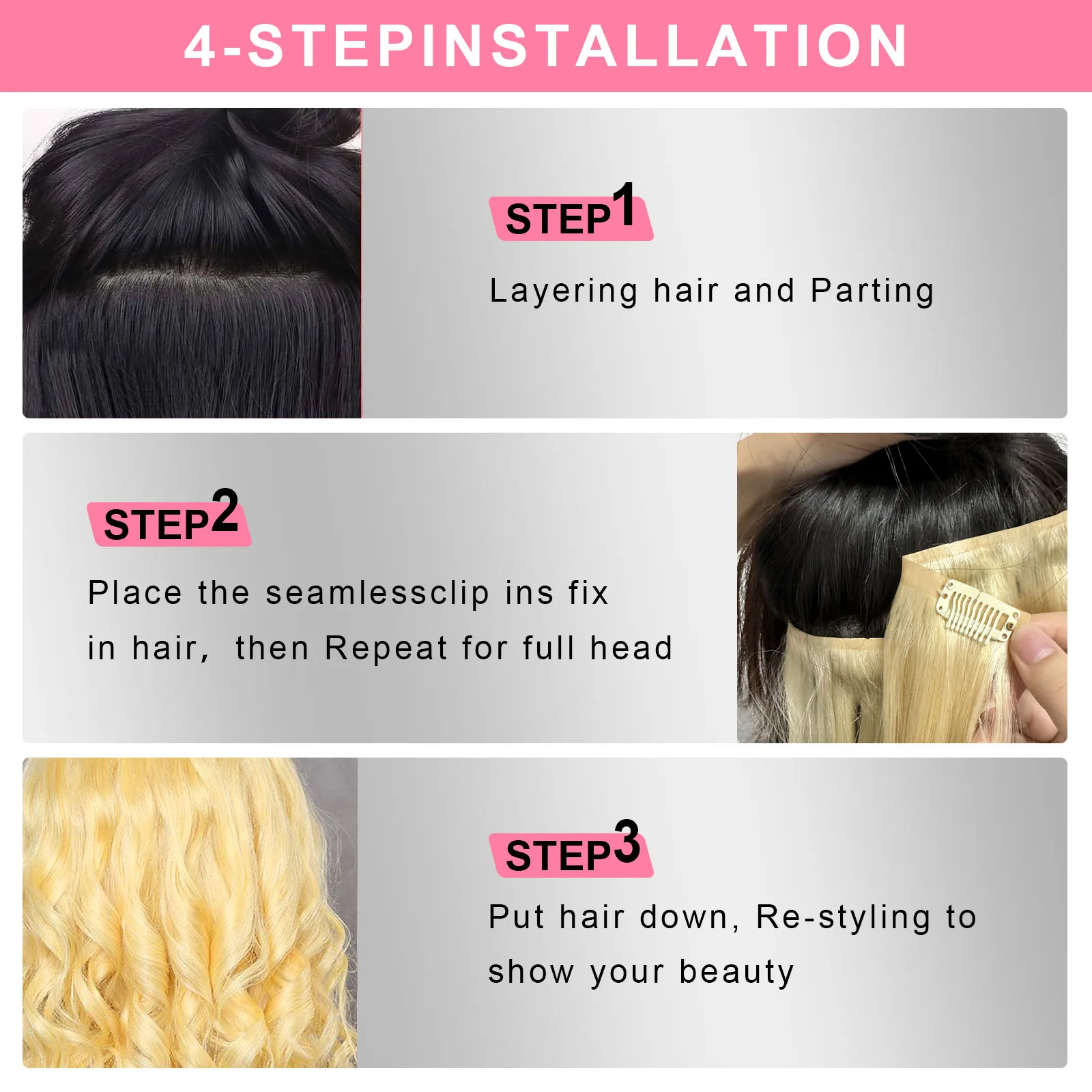 4-STEPINSTALLATION

STEP1

Layering hair and Parting

STEP2

Place the seamlessclip ins fix in hair, then Repeat for full head

STEP3

Put hair down, Re-styling to show your beauty