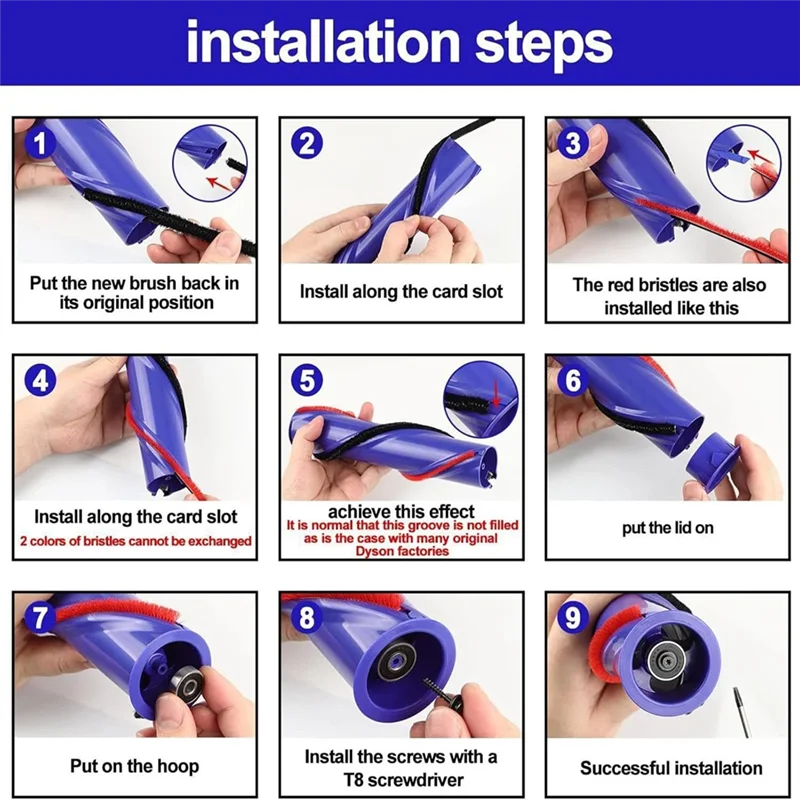 installation steps

1
Put the new brush back in its original position

2
Install along the card slot

3
The red bristles are also installed like this

4
Install along the card slot
2 colors of bristles cannot be exchanged

5
achieve this effect
It is normal that this groove is not filled as is the case with many original Dyson factories

6
put the lid on

7
Put on the hoop

8
Install the screws with a T8 screwdriver

9
Successful installation