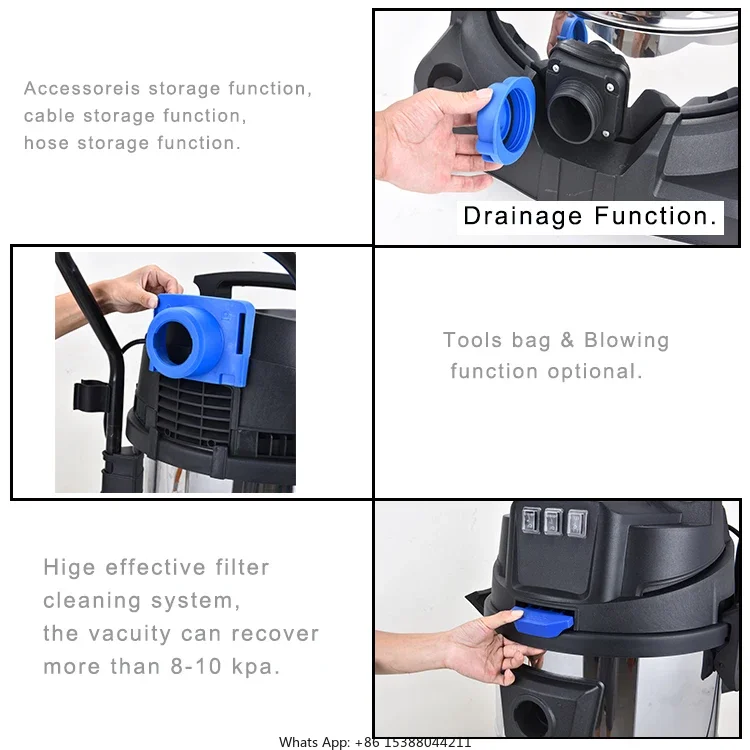 Accessoreis storage function,
cable storage function,
hose storage function.

Drainage Function.

Tools bag & Blowing function optional.

Hige effective filter cleaning system, the vacuity can recover more than 8-10 kpa.

Whats App: +86 15388044211