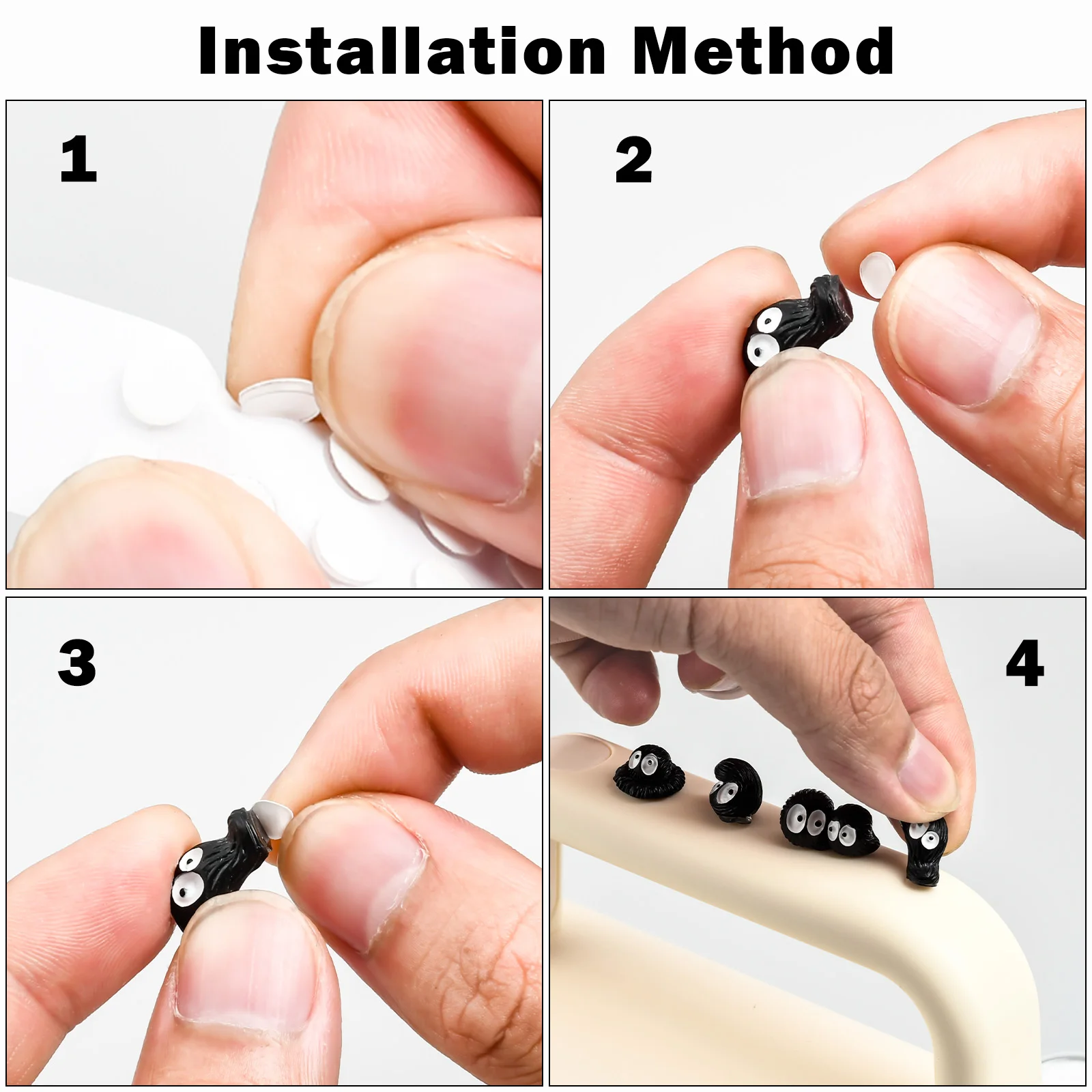 Installation Method

1

2

3

4