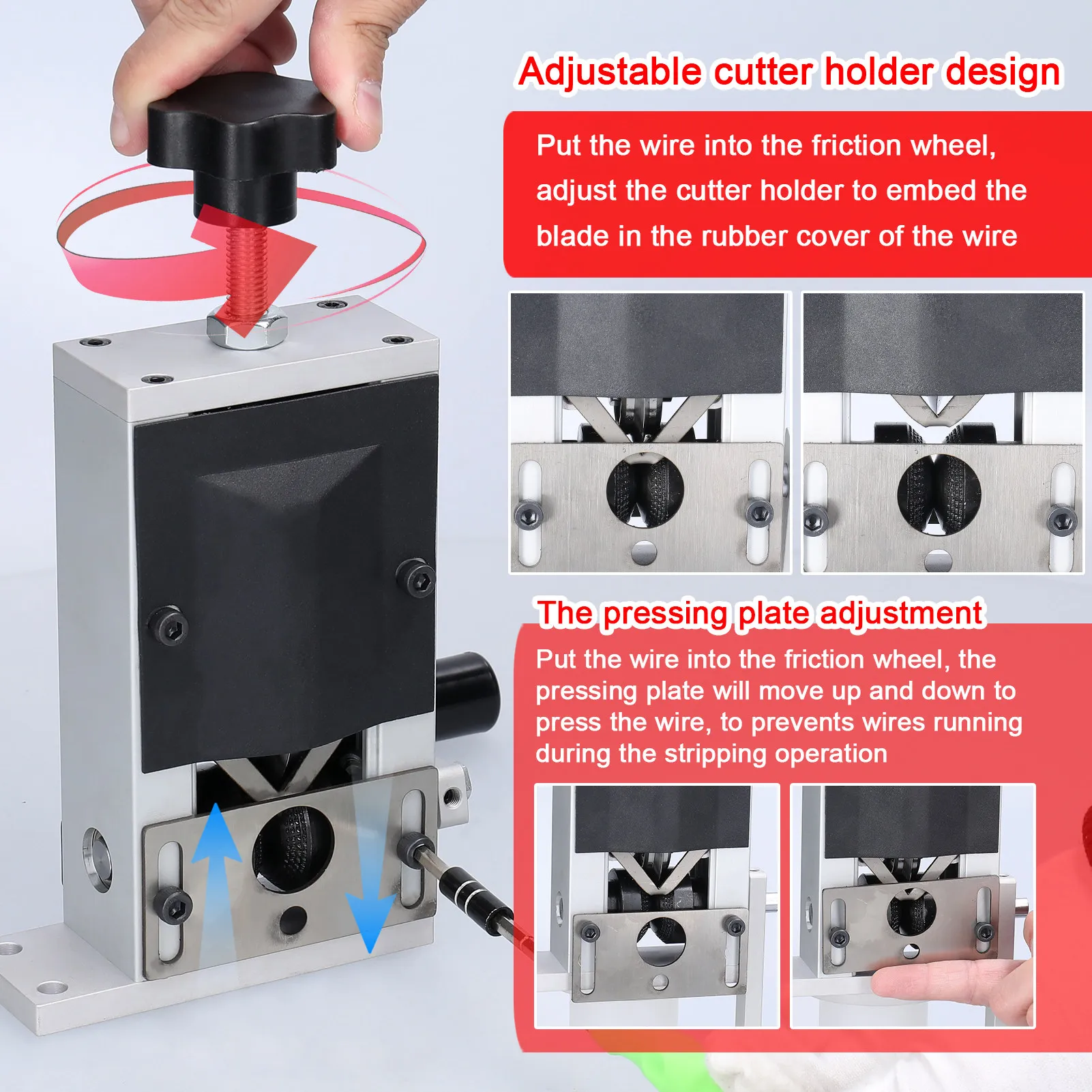 Adjustable cutter holder design

Put the wire into the friction wheel, adjust the cutter holder to embed the blade in the rubber cover of the wire

The pressing plate adjustment

Put the wire into the friction wheel, the pressing plate will move up and down to press the wire, to prevents wires running during the stripping operation