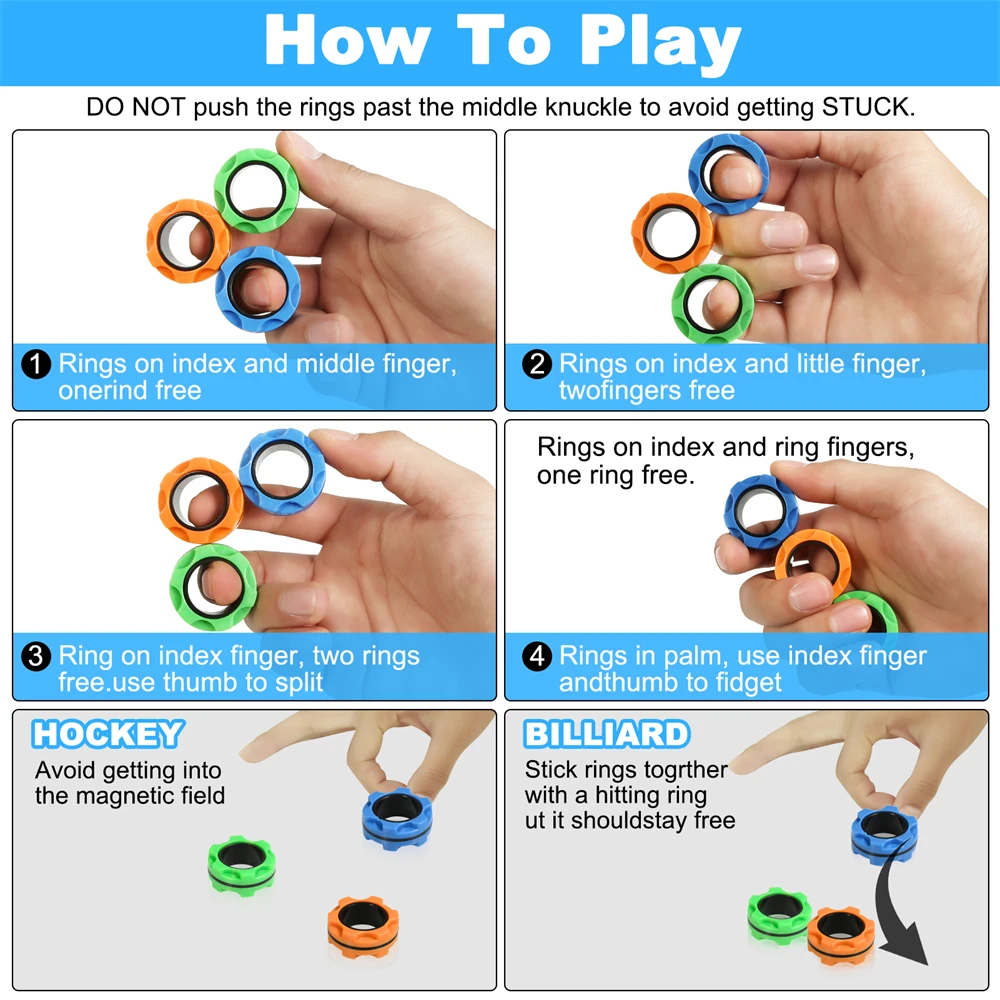 How To Play

DO NOT push the rings past the middle knuckle to avoid getting STUCK.

1 Rings on index and middle finger, onerind free

2 Rings on index and little finger, twofingers free

3 Ring on index finger, two rings free.use thumb to split

Rings on index and ring fingers, one ring free.

4 Rings in palm, use index finger andthumb to fidget

HOCKEY
Avoid getting into the magnetic field

BILLIARD
Stick rings togrther with a hitting ring ut it shouldstay free