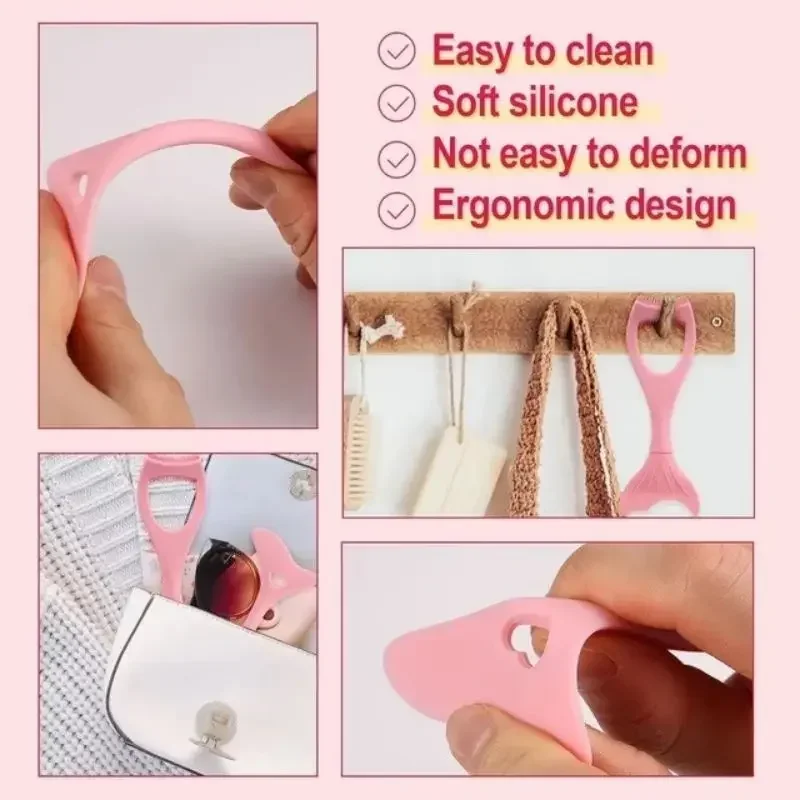 Easy to clean
Soft silicone
Not easy to deform
Ergonomic design