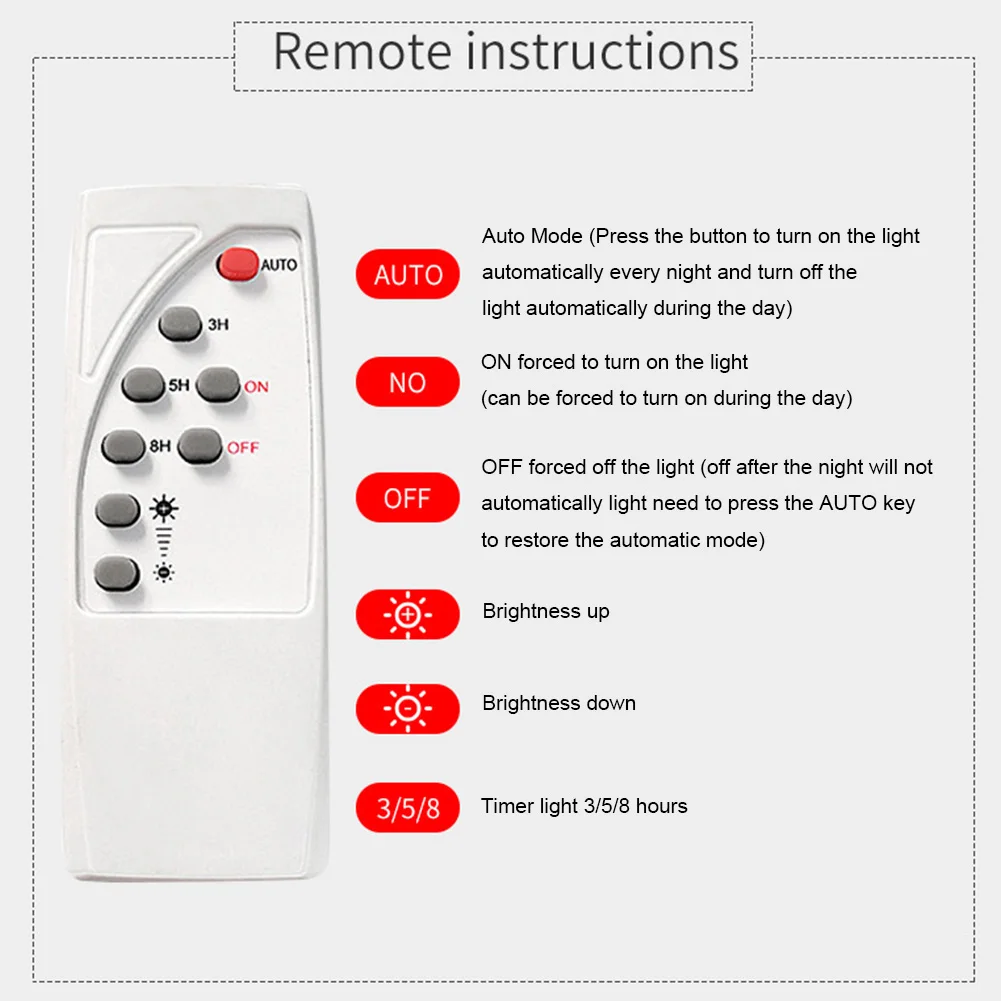 Remote instructions

AUTO
3H
5H
ON
8H
OFF

AUTO
Auto Mode (Press the button to turn on the light automatically every night and turn off the light automatically during the day)

NO
ON forced to turn on the light
(can be forced to turn on during the day)

OFF
OFF forced off the light (off after the night will not automatically light need to press the AUTO key to restore the automatic mode)

Brightness up

Brightness down

3/5/8
Timer light 3/5/8 hours