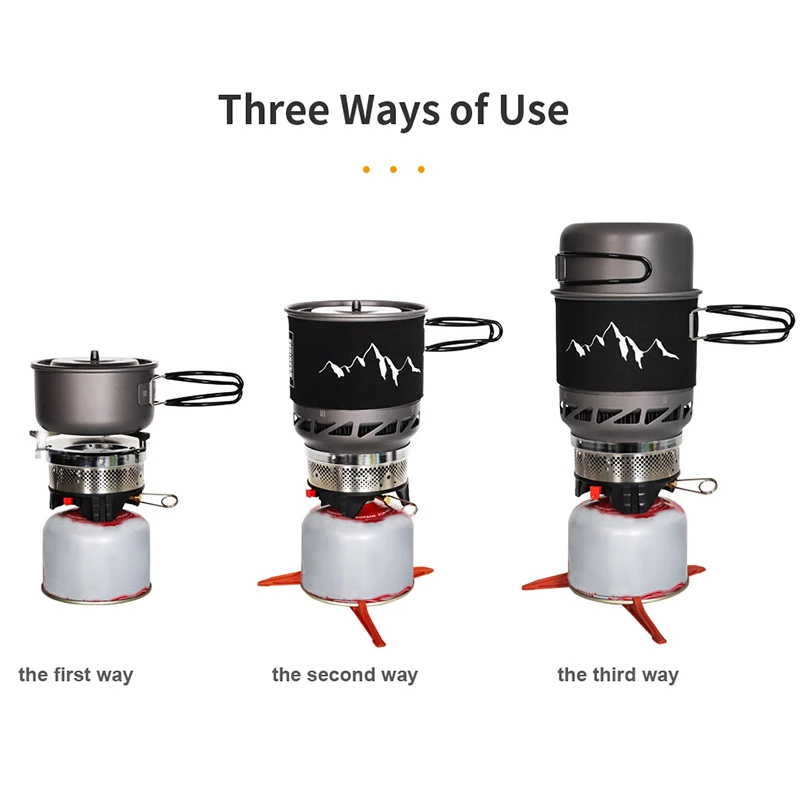 Three Ways of Use

the first way

the second way

the third way