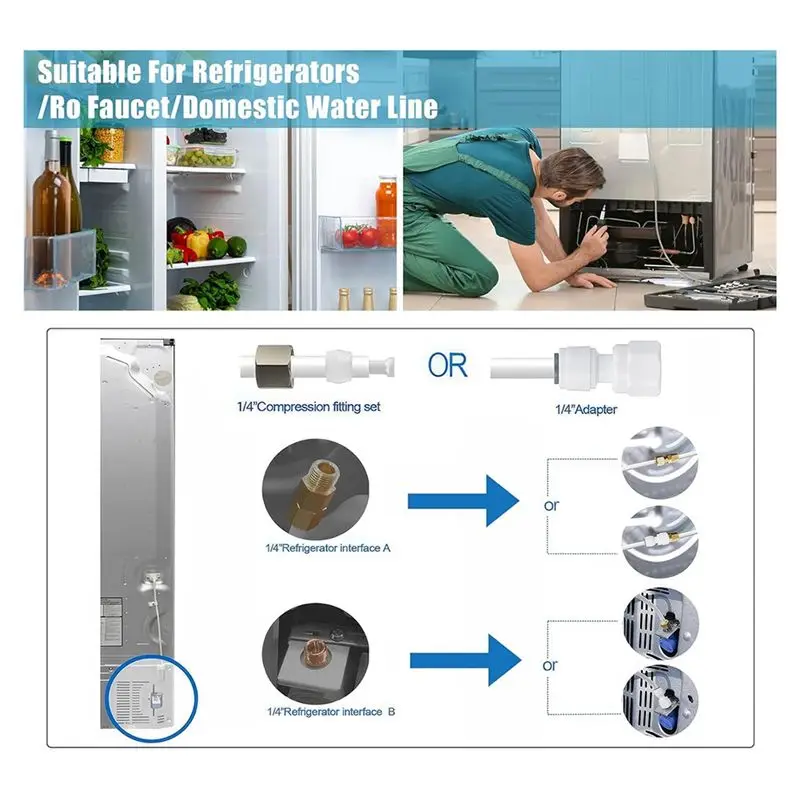 Suitable For Refrigerators
/Ro Faucet/Domestic Water Line

1/4"Compression fitting set

OR

1/4"Adapter

1/4"Refrigerator interface A

or

1/4"Refrigerator interface B

or