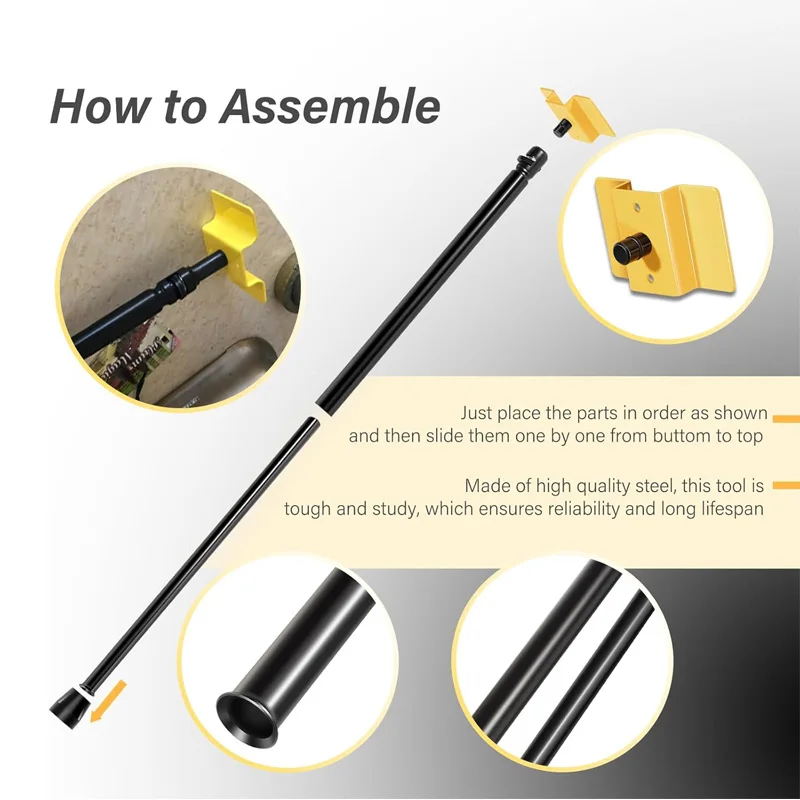 How to Assemble

Just place the parts in order as shown and then slide them one by one from buttom to top

Made of high quality steel, this tool is tough and study, which ensures reliability and long lifespan