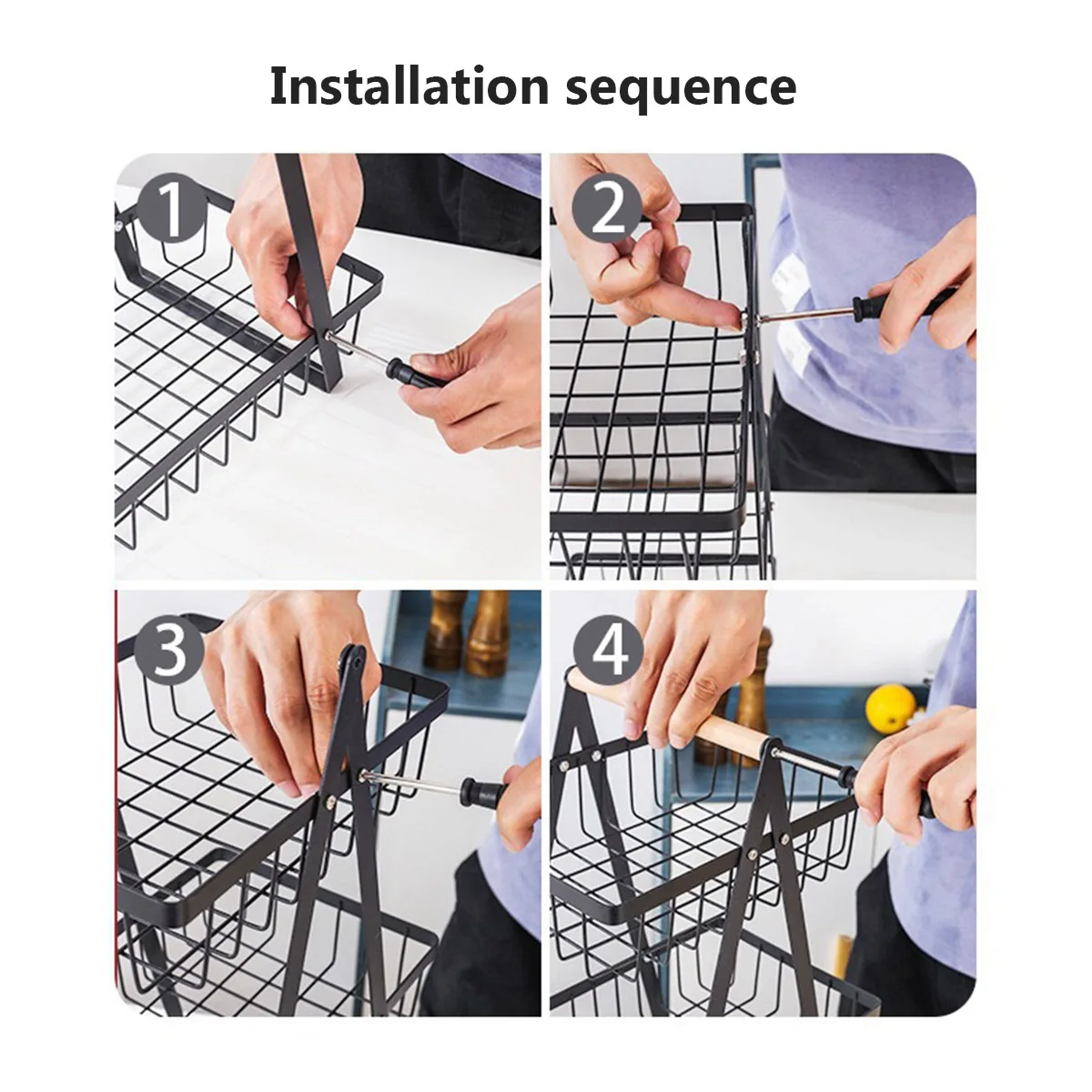 Installation sequence

1

2

3

4