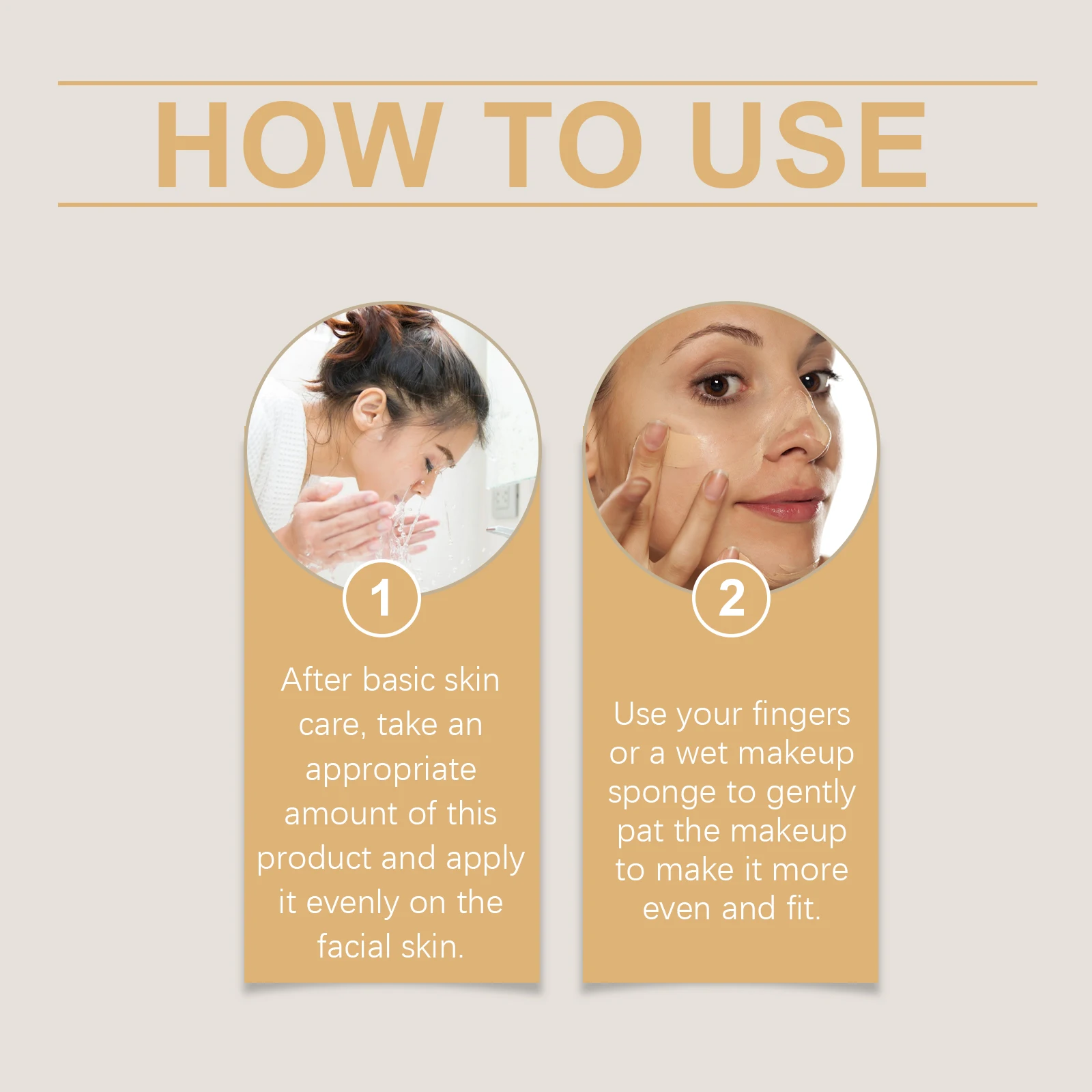 HOW TO USE

1

After basic skin care, take an appropriate amount of this product and apply it evenly on the facial skin.

2

Use your fingers or a wet makeup sponge to gently pat the makeup to make it more even and fit.