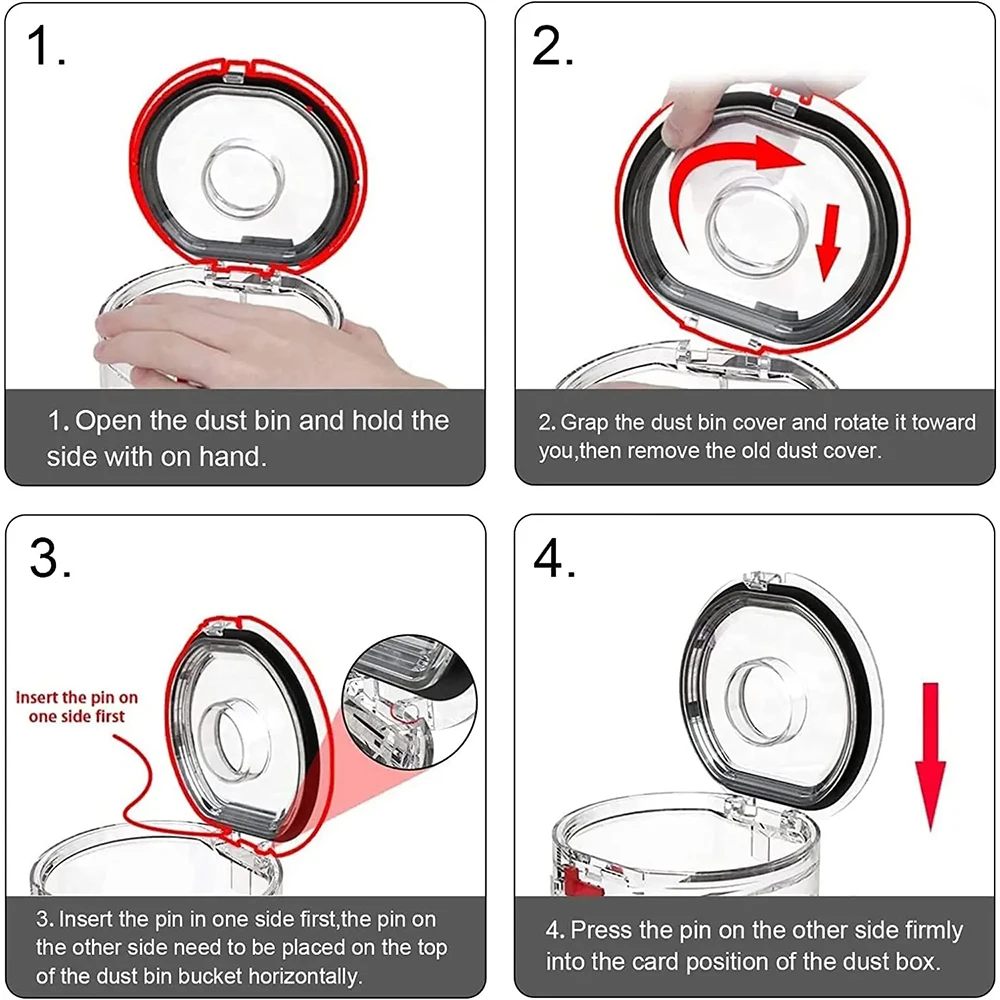 1.

1. Open the dust bin and hold the side with on hand.

2.

2. Grap the dust bin cover and rotate it toward you,then remove the old dust cover.

3.

Insert the pin on one side first

3. Insert the pin in one side first,the pin on the other side need to be placed on the top of the dust bin bucket horizontally.

4.

4. Press the pin on the other side firmly into the card position of the dust box.