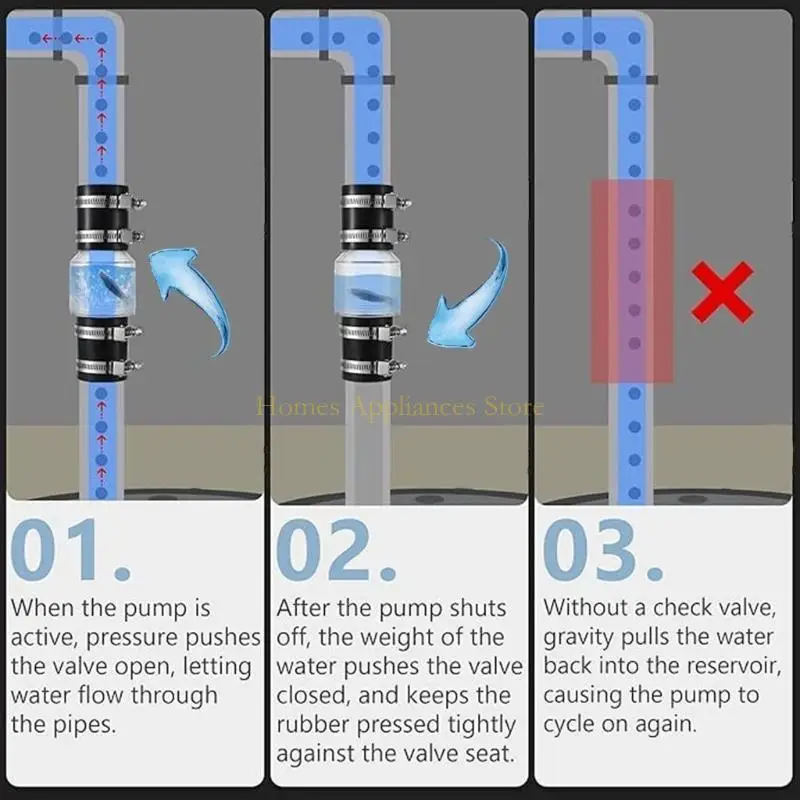 Homes Appliances Store

01.

When the pump is active, pressure pushes the valve open, letting water flow through the pipes.

02.

After the pump shuts off, the weight of the water pushes the valve closed, and keeps the rubber pressed tightly against the valve seat.

03.

Without a check valve, gravity pulls the water back into the reservoir, causing the pump to cycle on again.