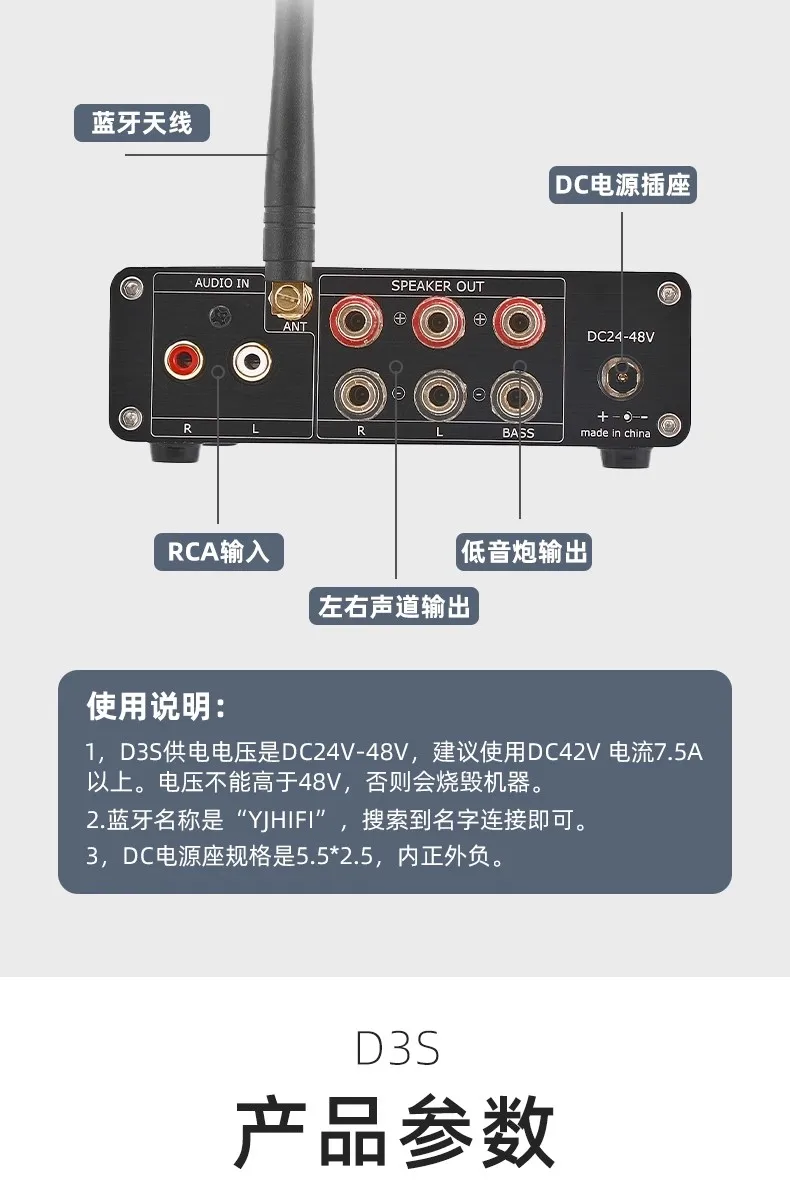 蓝牙天线

DC电源插座

AUDIO IN

ANT

SPEAKER OUT

DC24-48V

R L

R L BASS

made in china

RCA输入

低音炮输出

左右声道输出

使用说明：

1，D3S供电电压是DC24V-48V，建议使用DC42V 电流7.5A以上。电压不能高于48V，否则会烧毁机器。

2.蓝牙名称是“YJHIFI”，搜索到名字连接即可。

3，DC电源座规格是5.5*2.5，内正外负。

D3S

产品参数