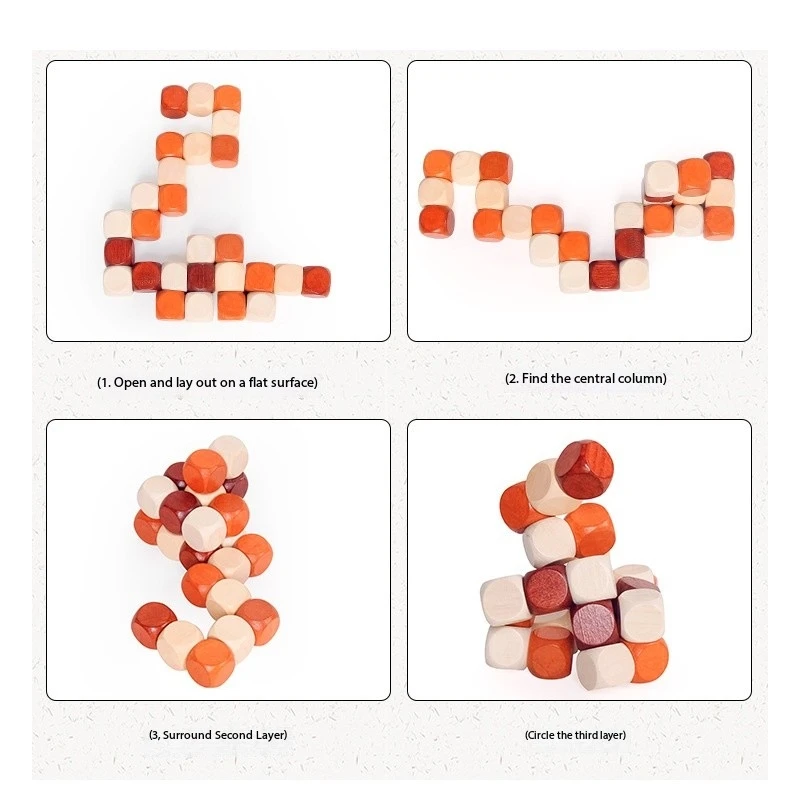 (1. Open and lay out on a flat surface)

(2. Find the central column)

(3, Surround Second Layer)

(Circle the third layer)