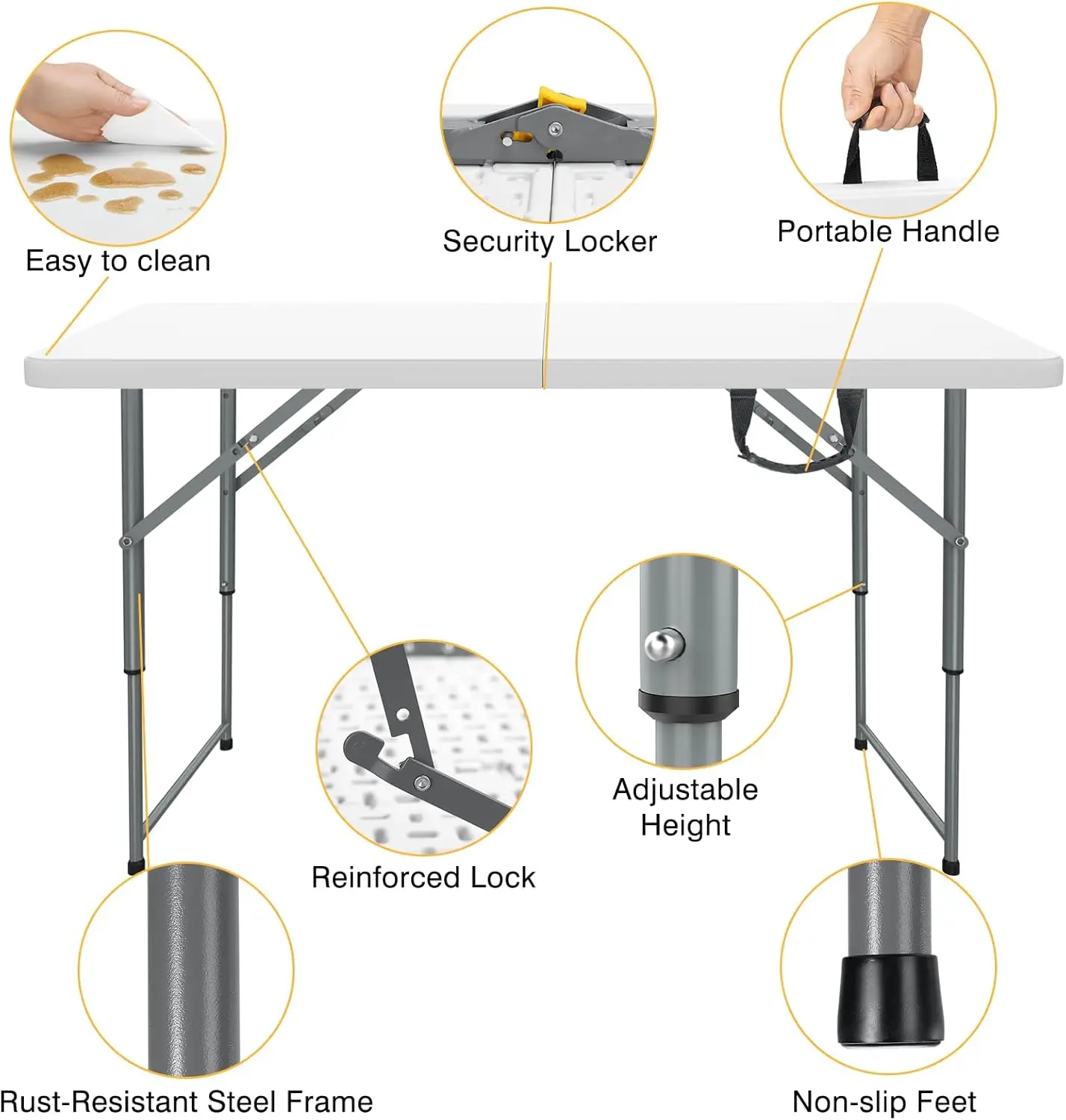 Easy to clean

Security Locker

Portable Handle

Adjustable Height

Reinforced Lock

Rust-Resistant Steel Frame

Non-slip Feet