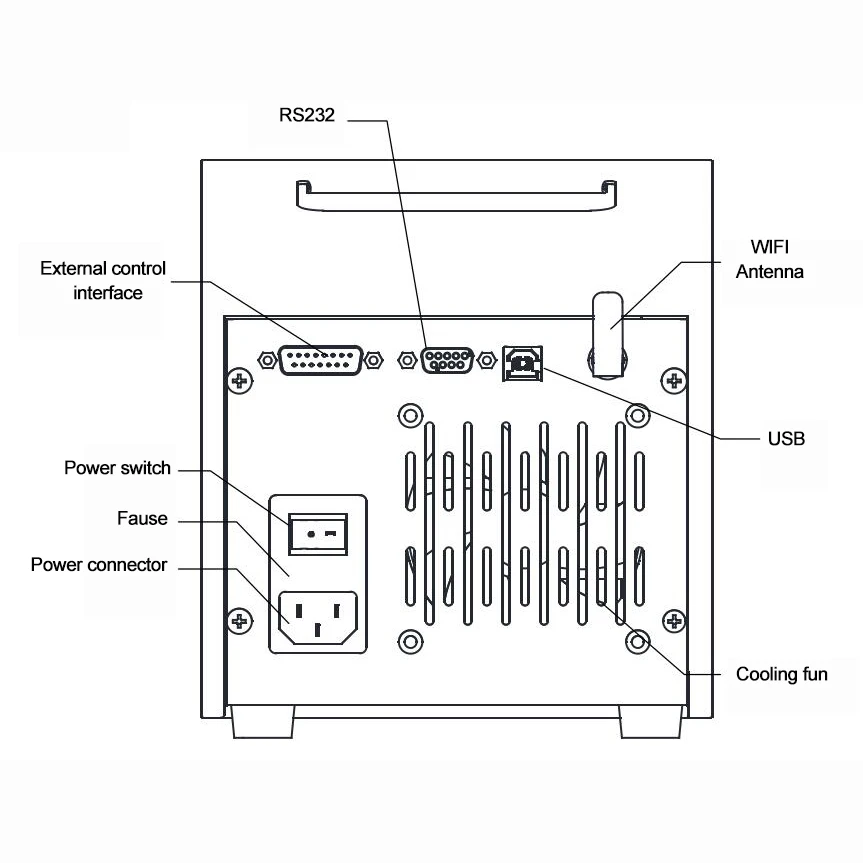 RS232

External control interface

WIFI Antenna

USB

Power switch

Fause

Power connector

Cooling fun