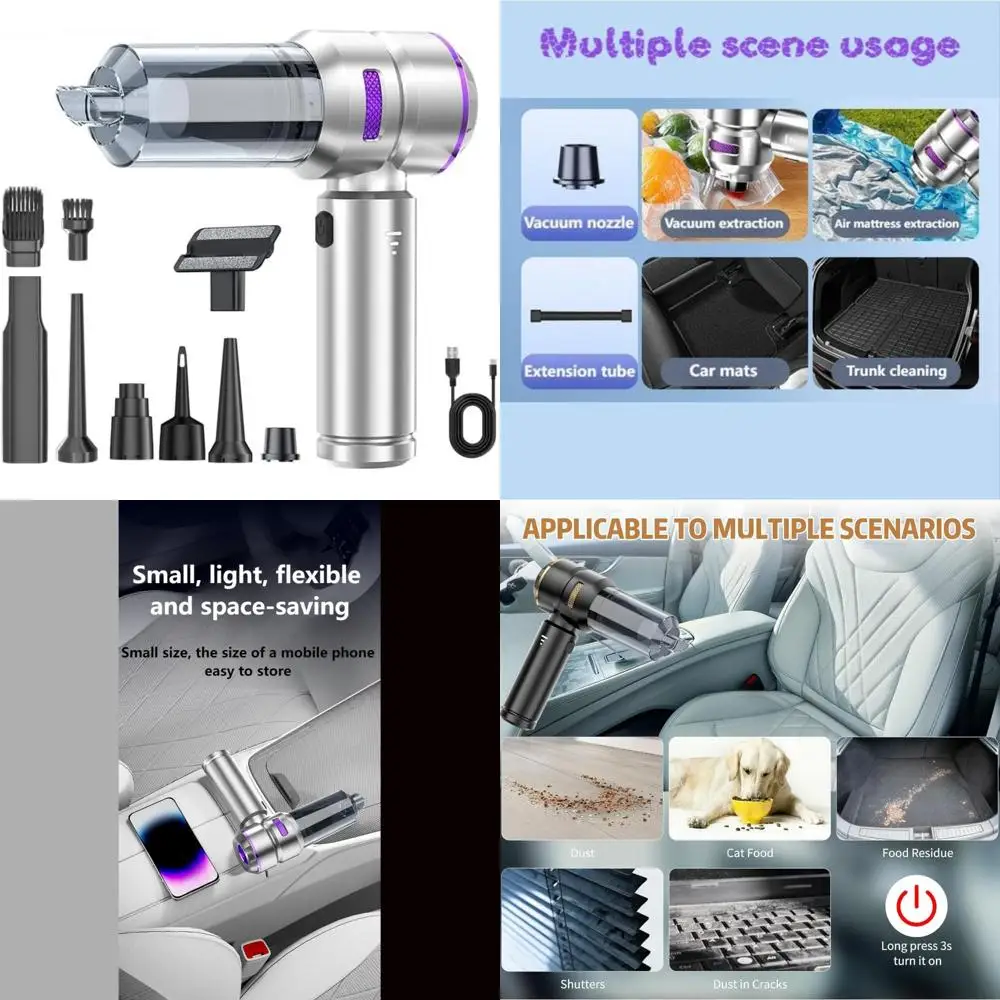 Multiple scene usage

Vacuum nozzle

Vacuum extraction

Air mattress extraction

Extension tube

Car mats

Trunk cleaning

Small, light, flexible and space-saving

Small size, the size of a mobile phone easy to store

APPLICABLE TO MULTIPLE SCENARIOS

Dust

Cat Food

Food Residue

Shutters

Dust in Cracks

Long press 3s turn it on