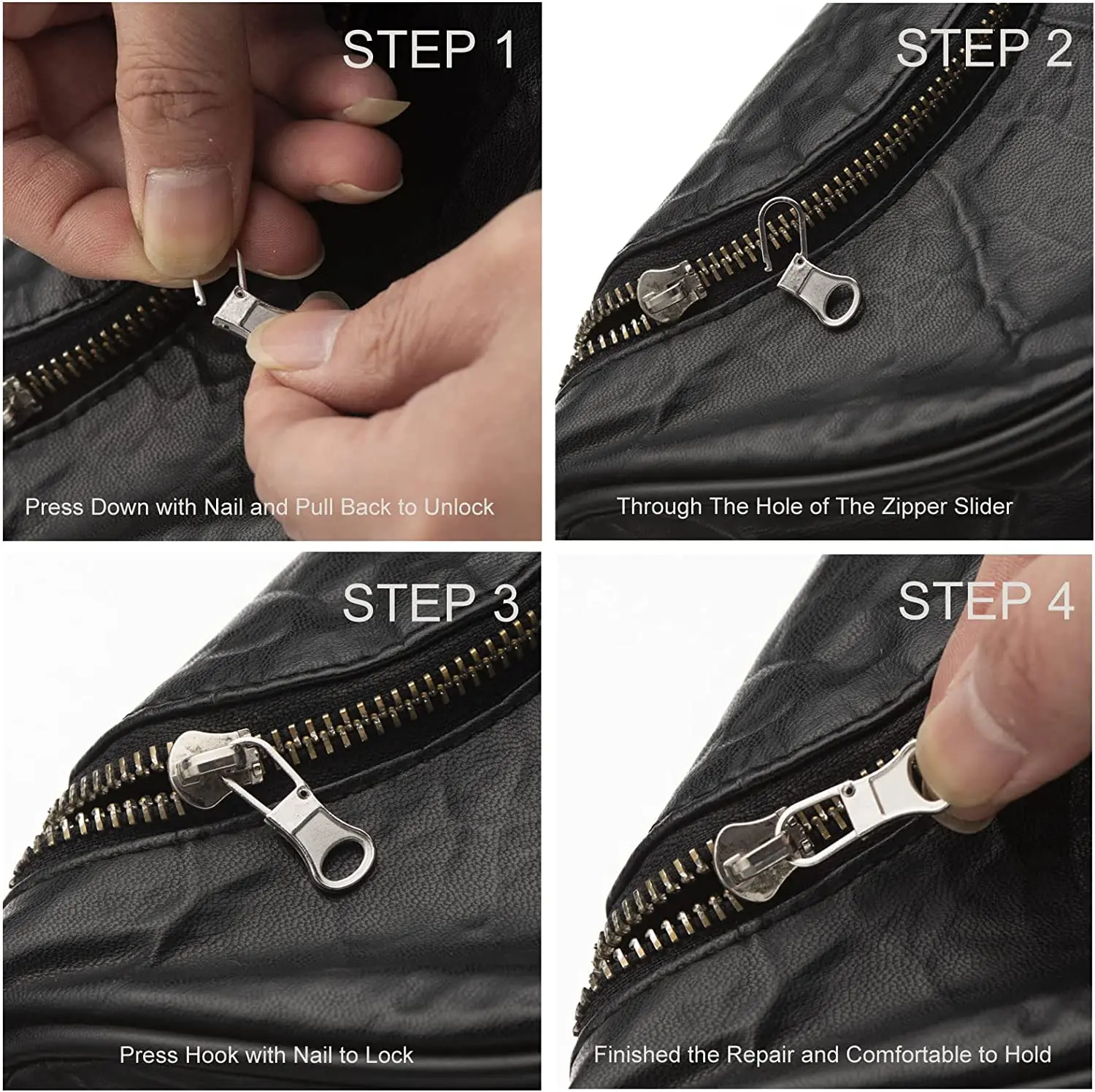 STEP 1

Press Down with Nail and Pull Back to Unlock

STEP 2

Through The Hole of The Zipper Slider

STEP 3

Press Hook with Nail to Lock

STEP 4

Finished the Repair and Comfortable to Hold