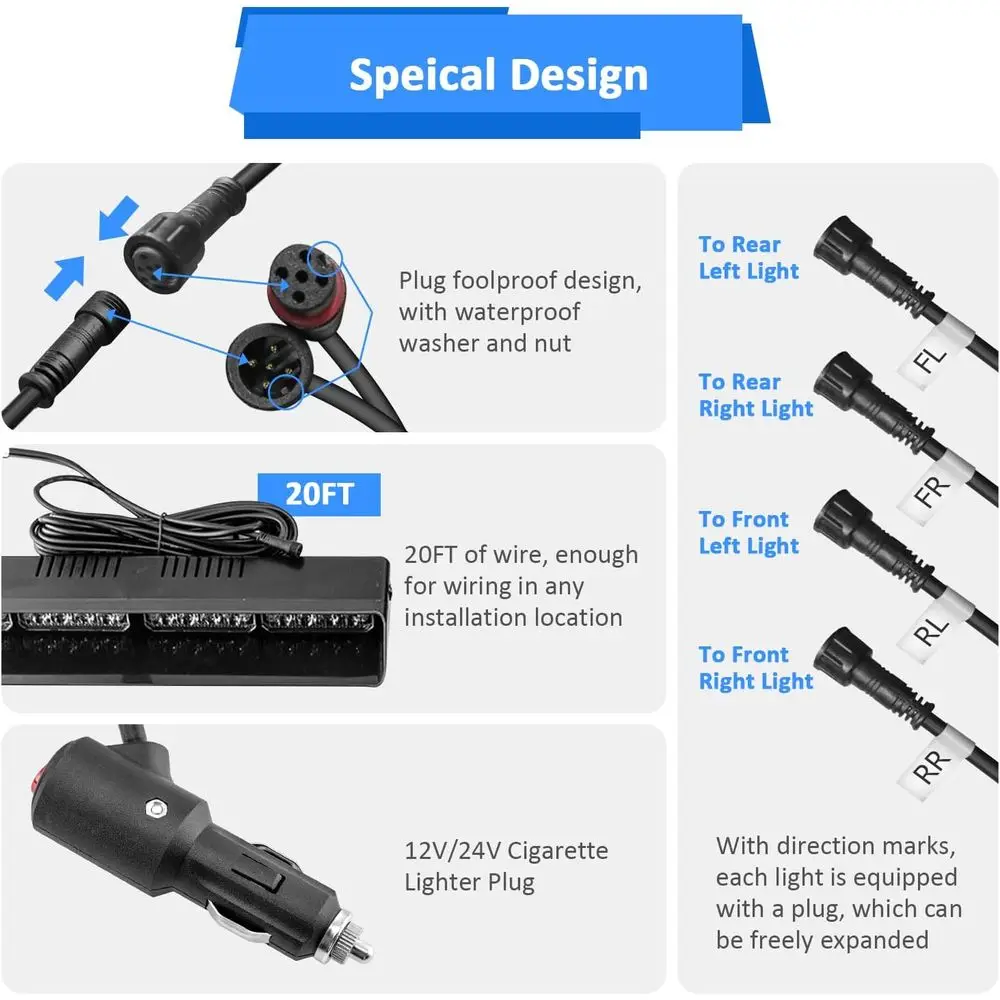 Speical Design

Plug foolproof design, with waterproof washer and nut

20FT

20FT of wire, enough for wiring in any installation location

12V/24V Cigarette Lighter Plug

To Rear Left Light

FL

To Rear Right Light

FR

To Front Left Light

RL

To Front Right Light

RR

With direction marks, each light is equipped with a plug, which can be freely expanded