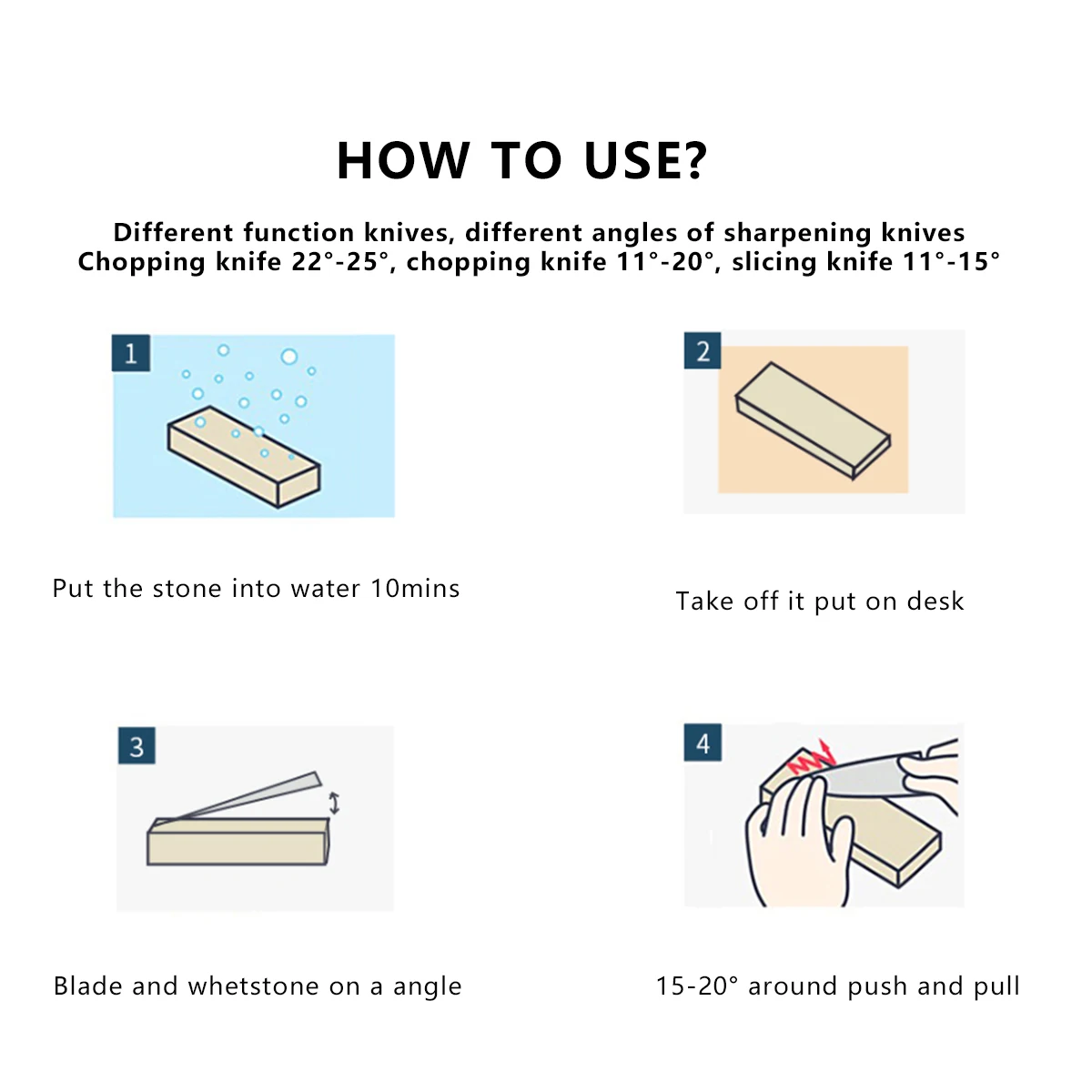 HOW TO USE?

Different function knives, different angles of sharpening knives
Chopping knife 22°-25°, chopping knife 11°-20°, slicing knife 11°-15°

1

Put the stone into water 10mins

2

Take off it put on desk

3

Blade and whetstone on a angle

4

15-20° around push and pull