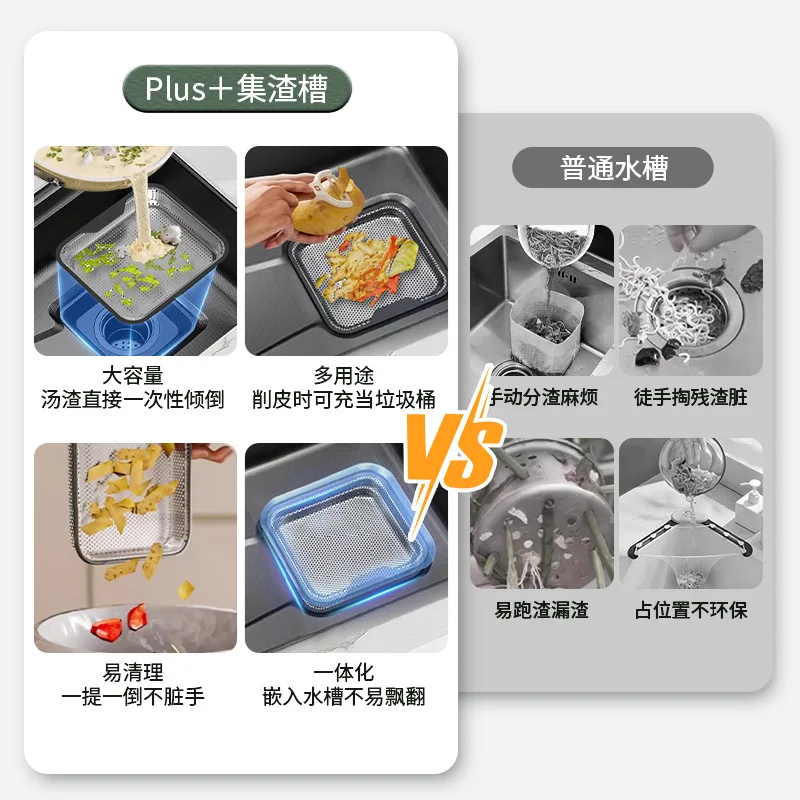 Plus+集渣槽

大容量
汤渣直接一次性倾倒

多用途
削皮时可充当垃圾桶

易清理
一提一倒不脏手

一体化
嵌入水槽不易飘翻

VS

普通水槽

手动分渣麻烦

徒手掏残渣脏

易跑渣漏渣

占位置不环保