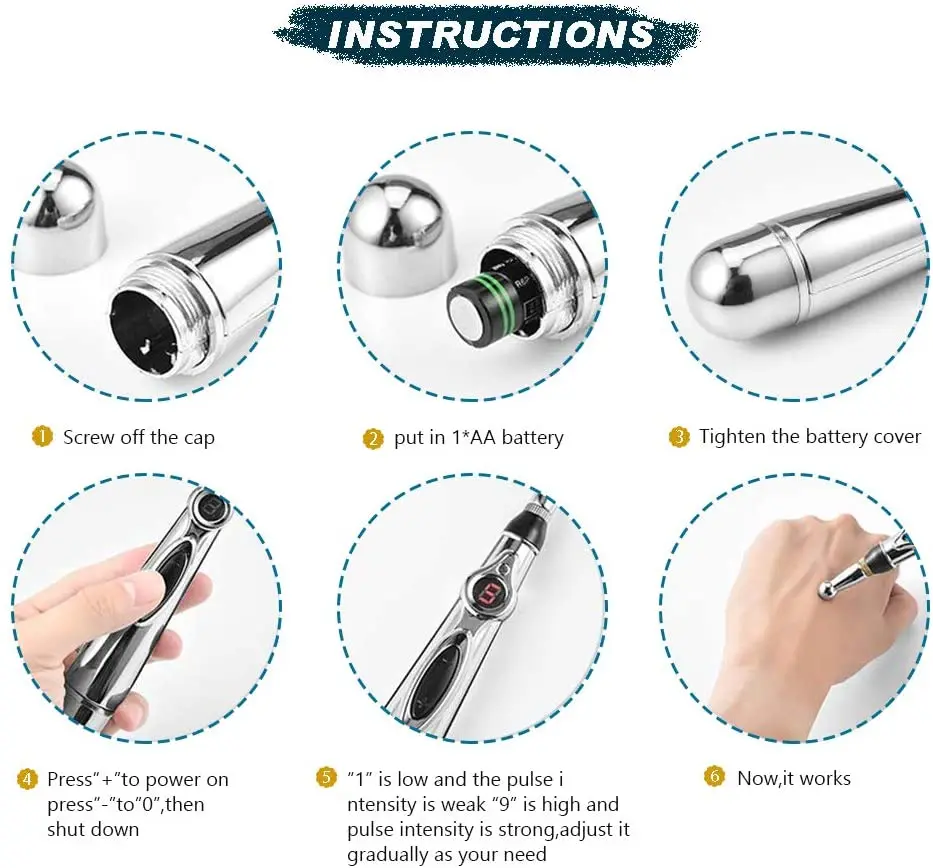 INSTRUCTIONS

1 Screw off the cap

2 put in 1*AA battery

3 Tighten the battery cover

4 Press"+"to power on press"-"to"0",then shut down

5 "1" is low and the pulse i ntensity is weak "9" is high and pulse intensity is strong,adjust it gradually as your need

6 Now,it works