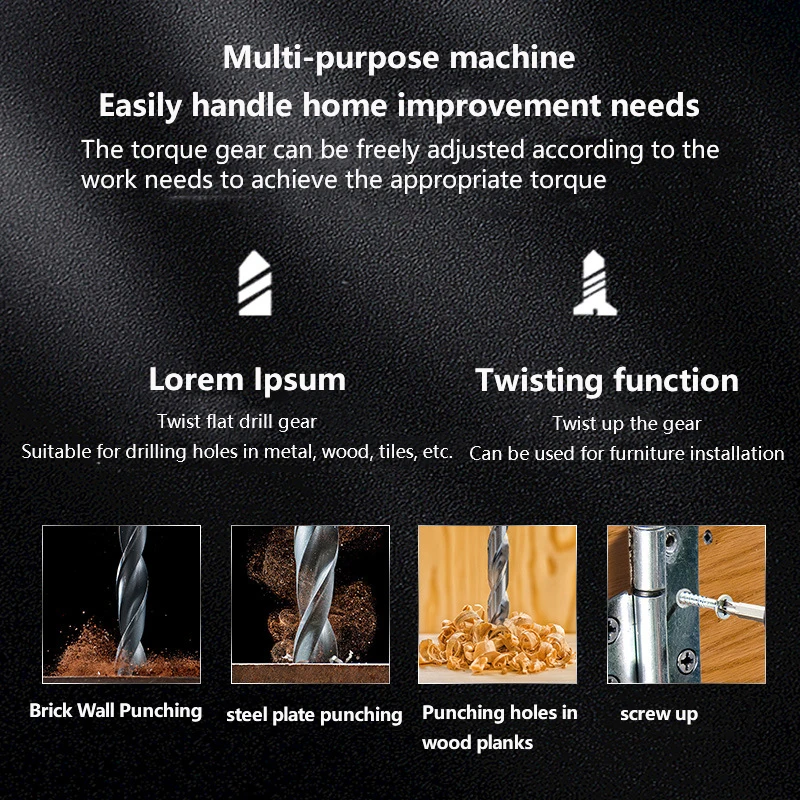 Multi-purpose machine
Easily handle home improvement needs
The torque gear can be freely adjusted according to the work needs to achieve the appropriate torque

Lorem Ipsum
Twist flat drill gear
Suitable for drilling holes in metal, wood, tiles, etc.

Twisting function
Twist up the gear
Can be used for furniture installation

Brick Wall Punching

steel plate punching

Punching holes in wood planks

screw up